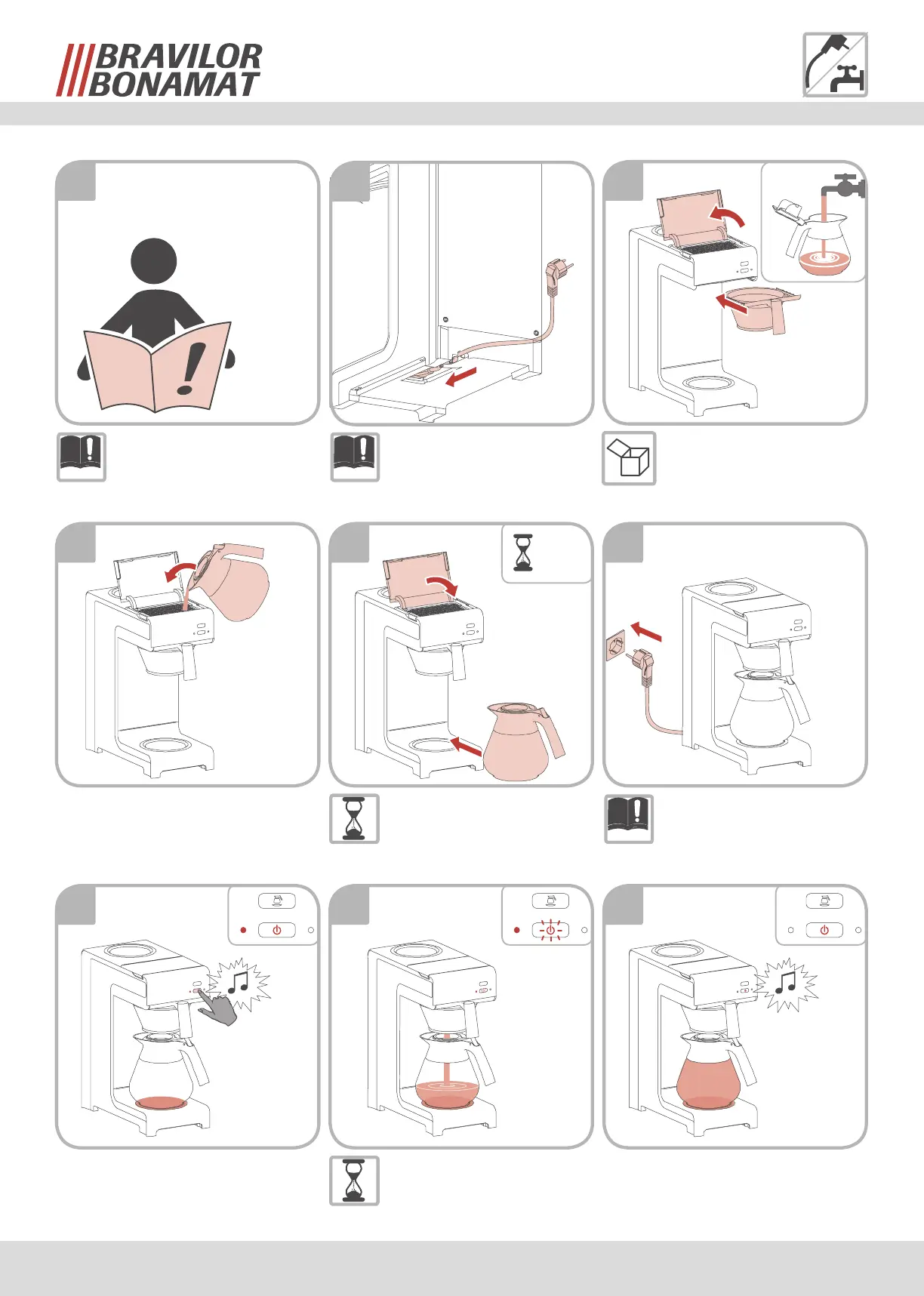 BRAVILOR
BONAMAT