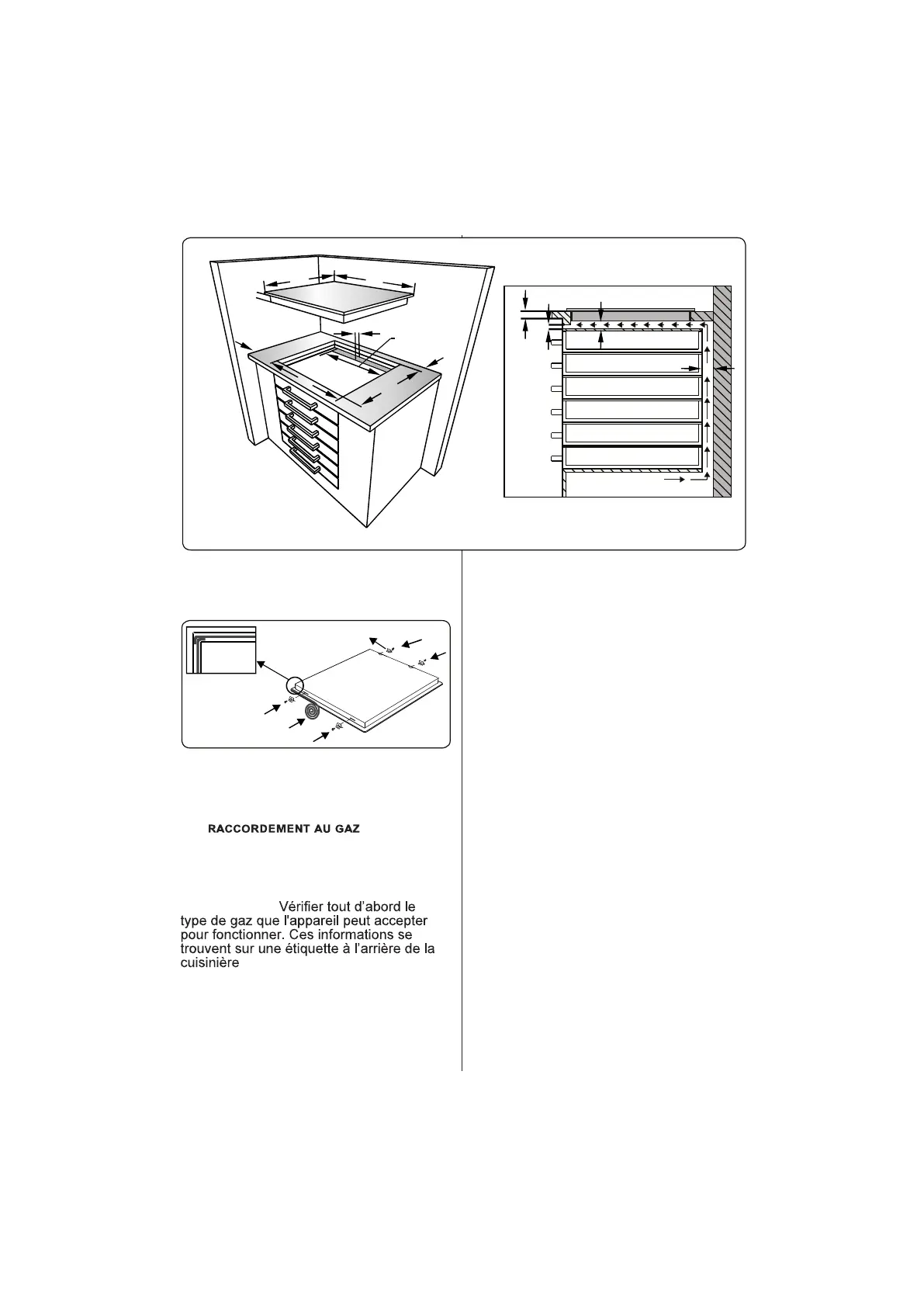 RACCORDEMENT AU GAZ

Vérifier tout d'abord le type de gaz que l'appareil peut accepter pour fonctionner. Ces informations se trouvent sur une étiquette à l'arrière de la cuisinière