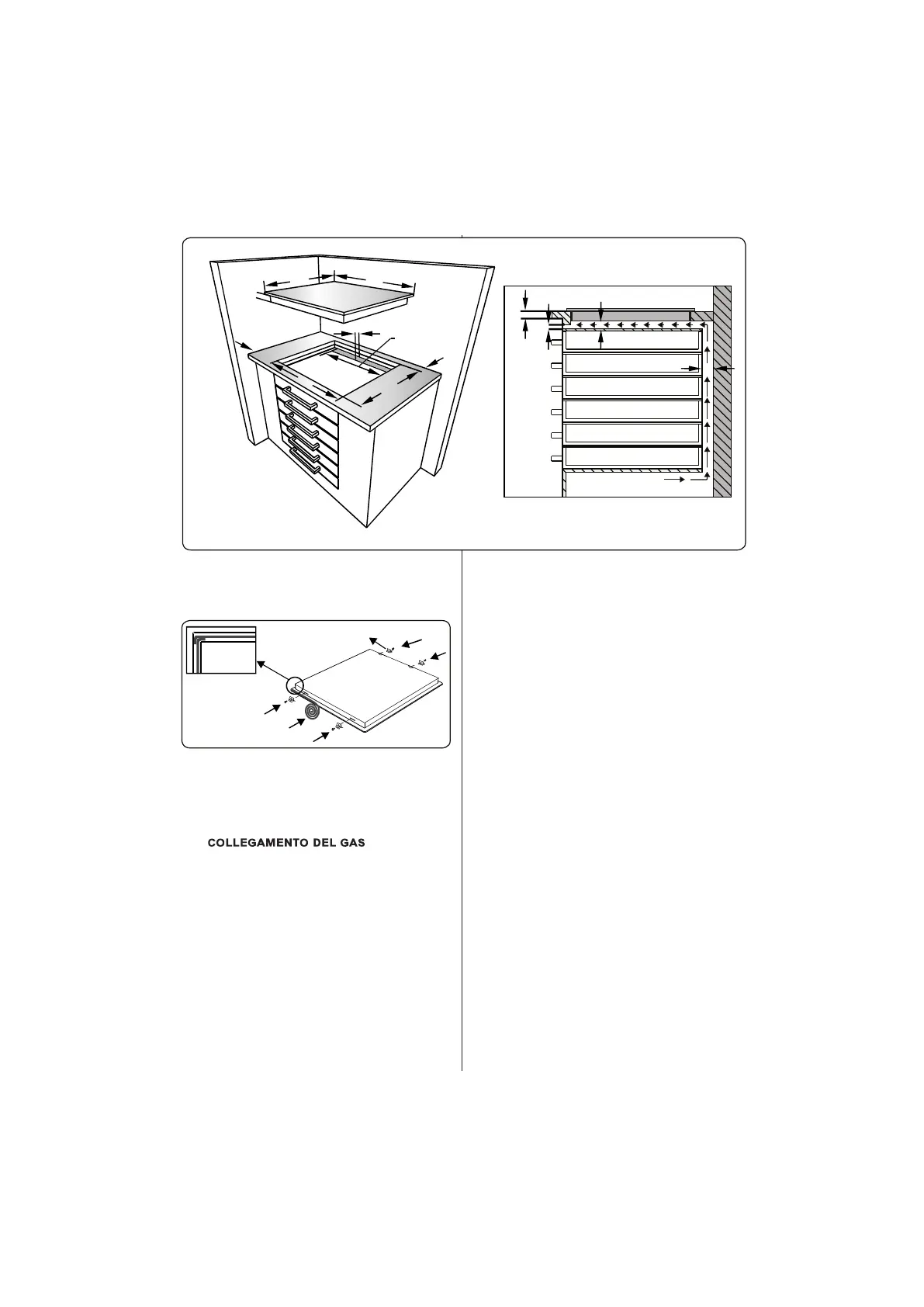 COLLEGAMENTO DEL GAS