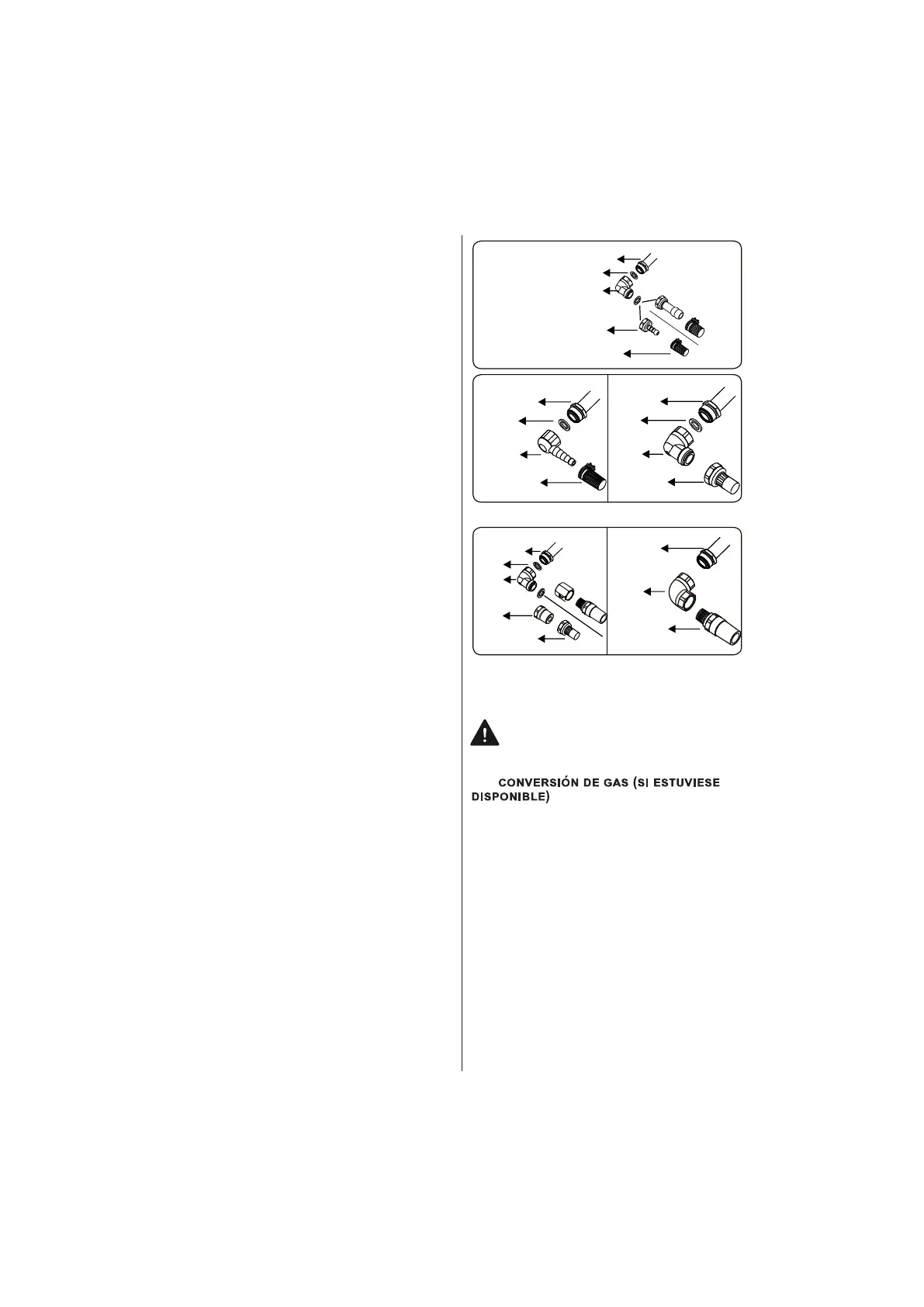 CONVERSIÓN DE GAS (SI ESTUVIESE DISPONIBLE)