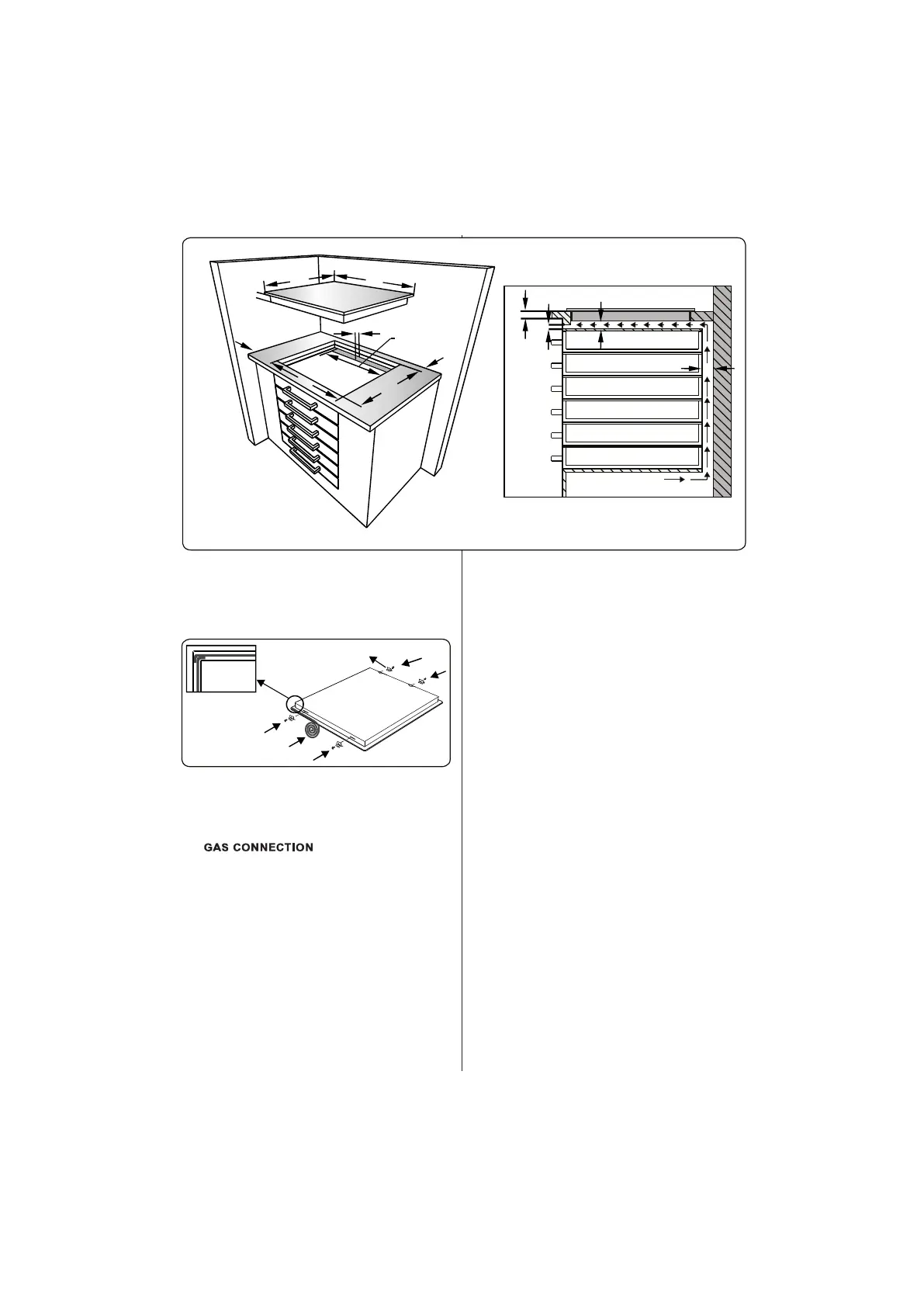 GAS CONNECTION