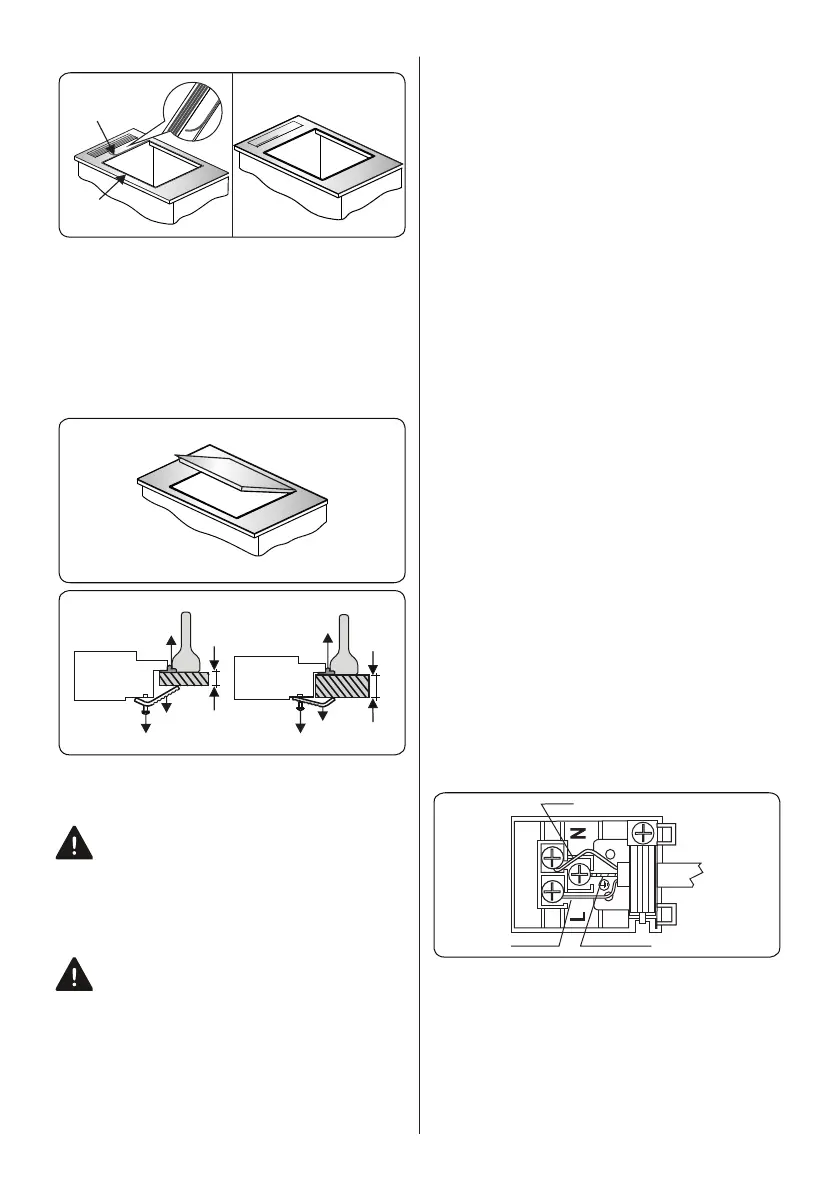 N

L