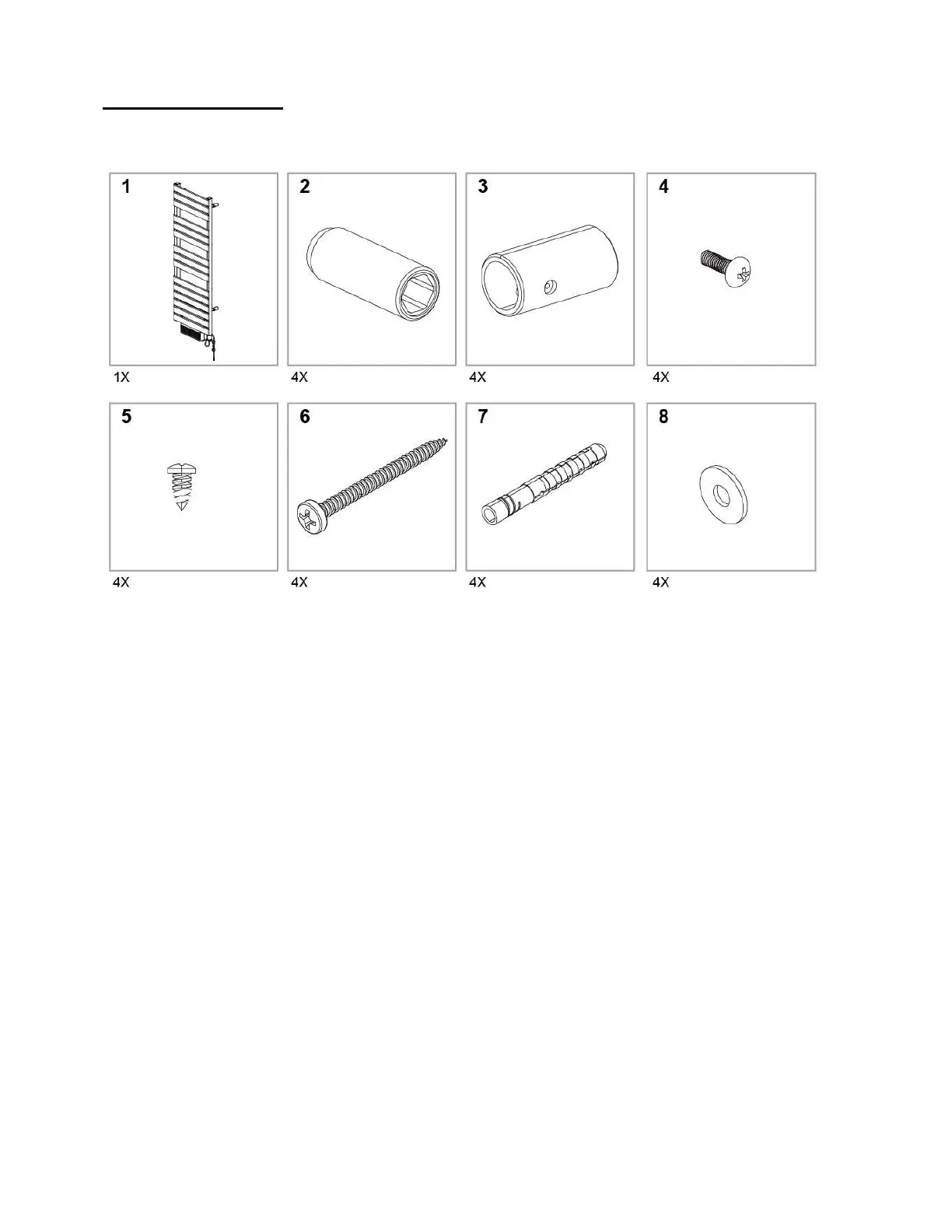 1

1X

2

4X

3

4X

4

4X

5

4X

6

4X

7

4X

8

4X