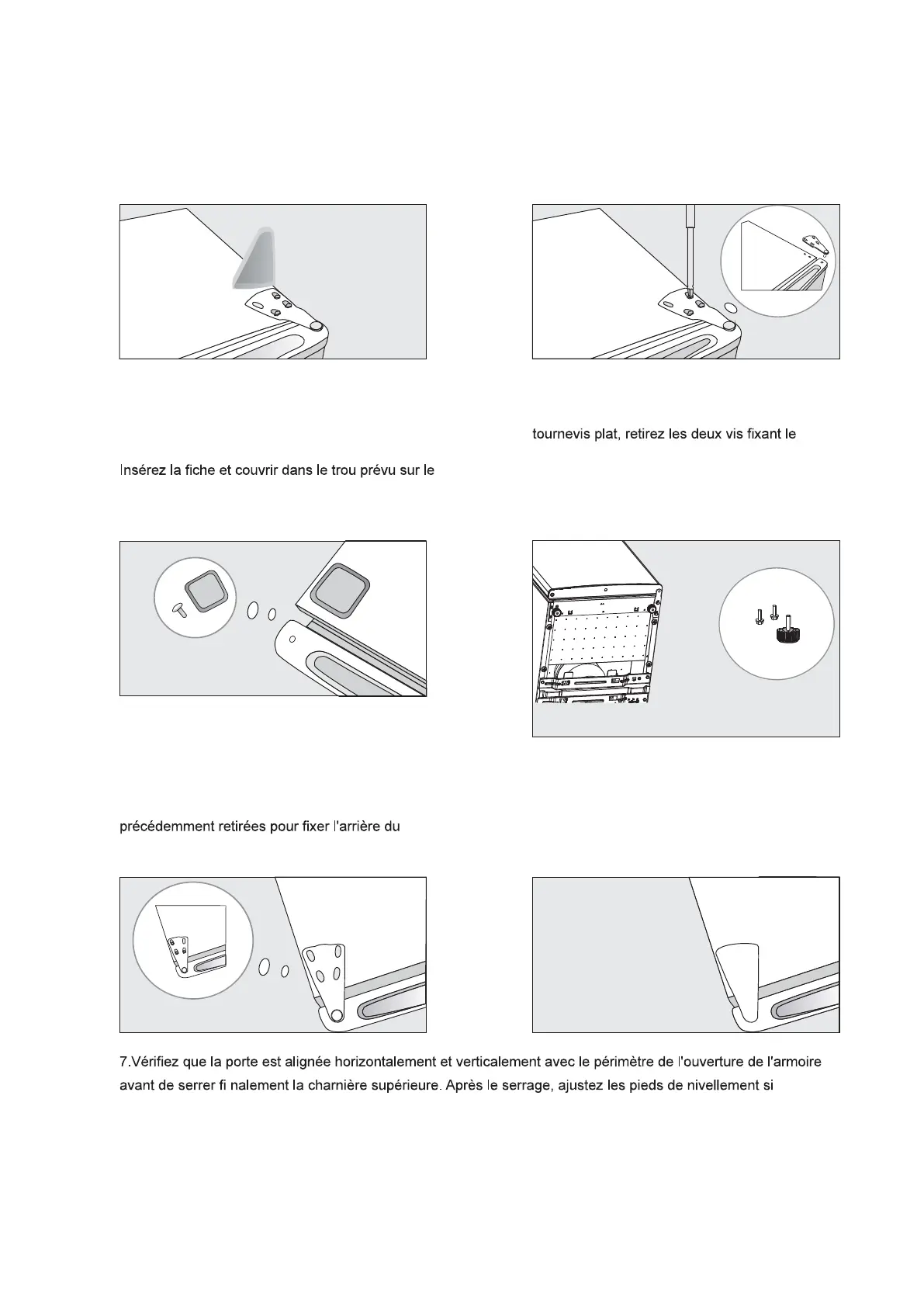 tournevis plat, retirez les deux vis fixant le

Insérez la fiche et couvrir dans le trou prévu sur le

précédemment retirées pour fixer l'arrière du

7.Vérifiez que la porte est alignée horizontalement et verticalement avec le périmètre de l'ouverture de l'armoire avant de serrer fi nalement la charnière supérieure. Après le serrage, ajustez les pieds de nivellement si