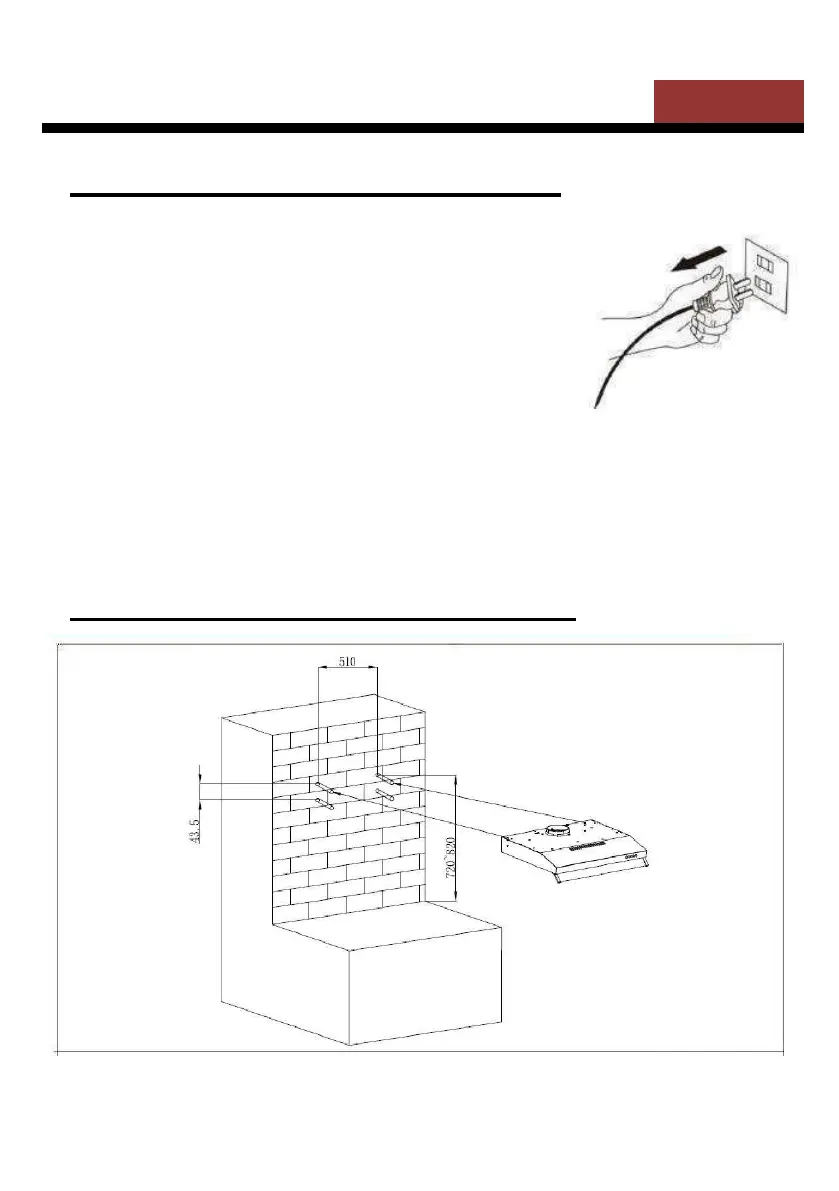 510

43.5

720~820