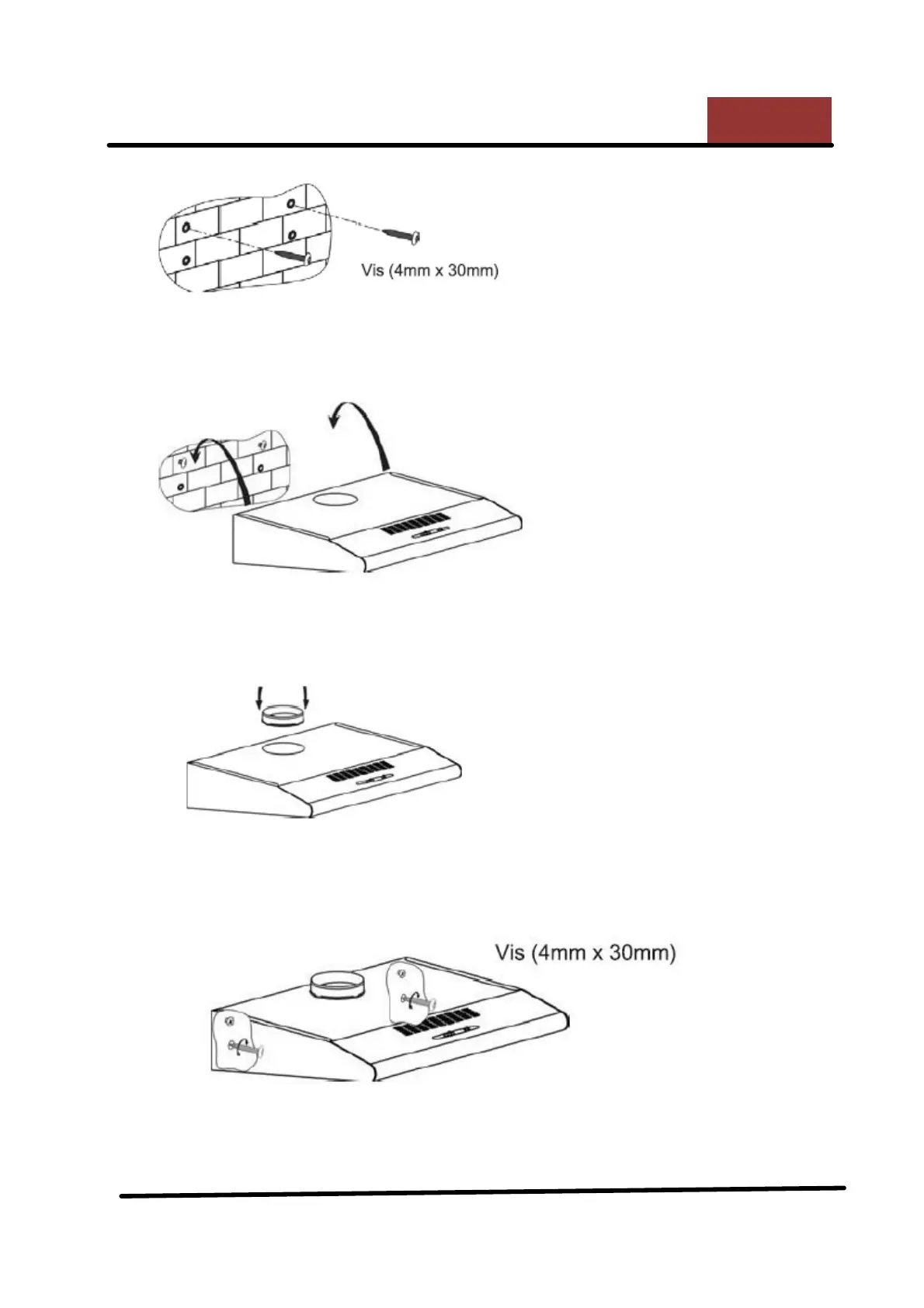 Vis (4mm x 30mm)

Vis (4mm x 30mm)