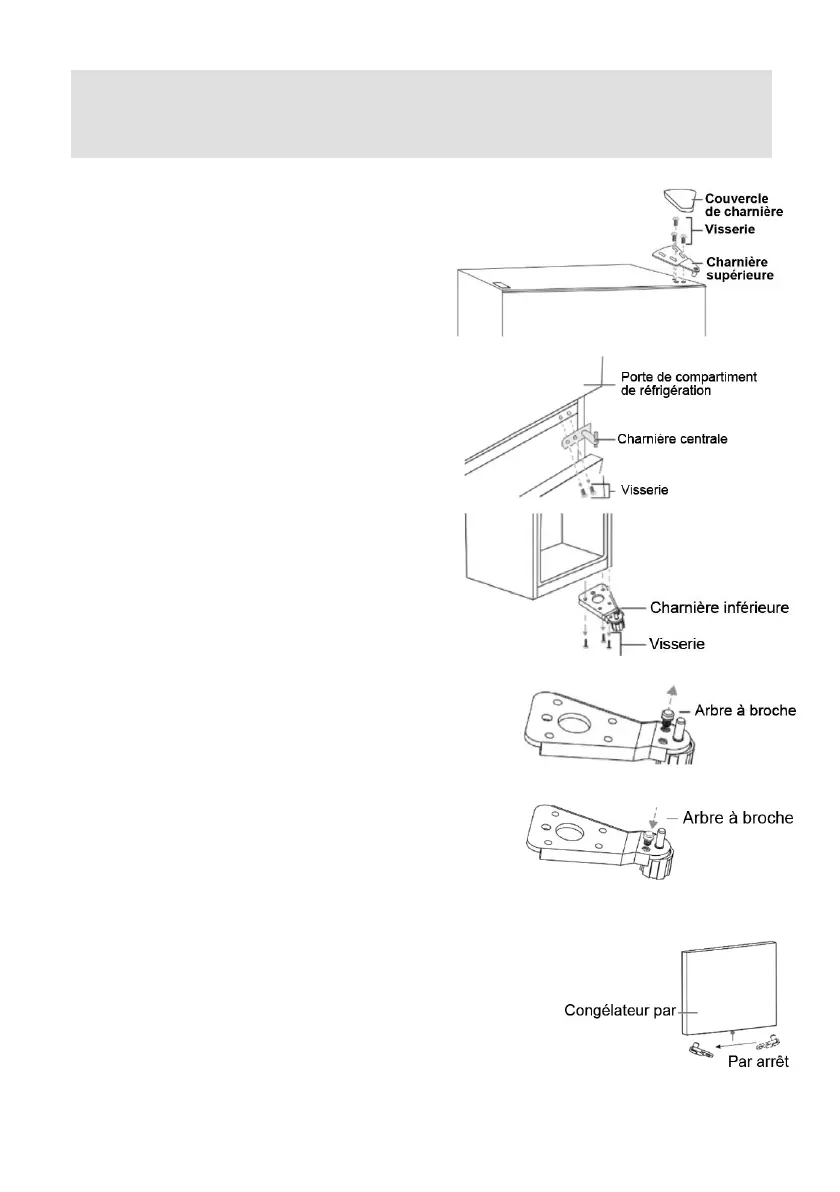 Couvercle de charnière
Visserie
Charnière supérieure

Porte de compartiment de réfrigération
Charnière centrale
Visserie

Charnière inférieure
Visserie

Arbre à broche

Arbre à broche

Congélateur par
Par arrêt