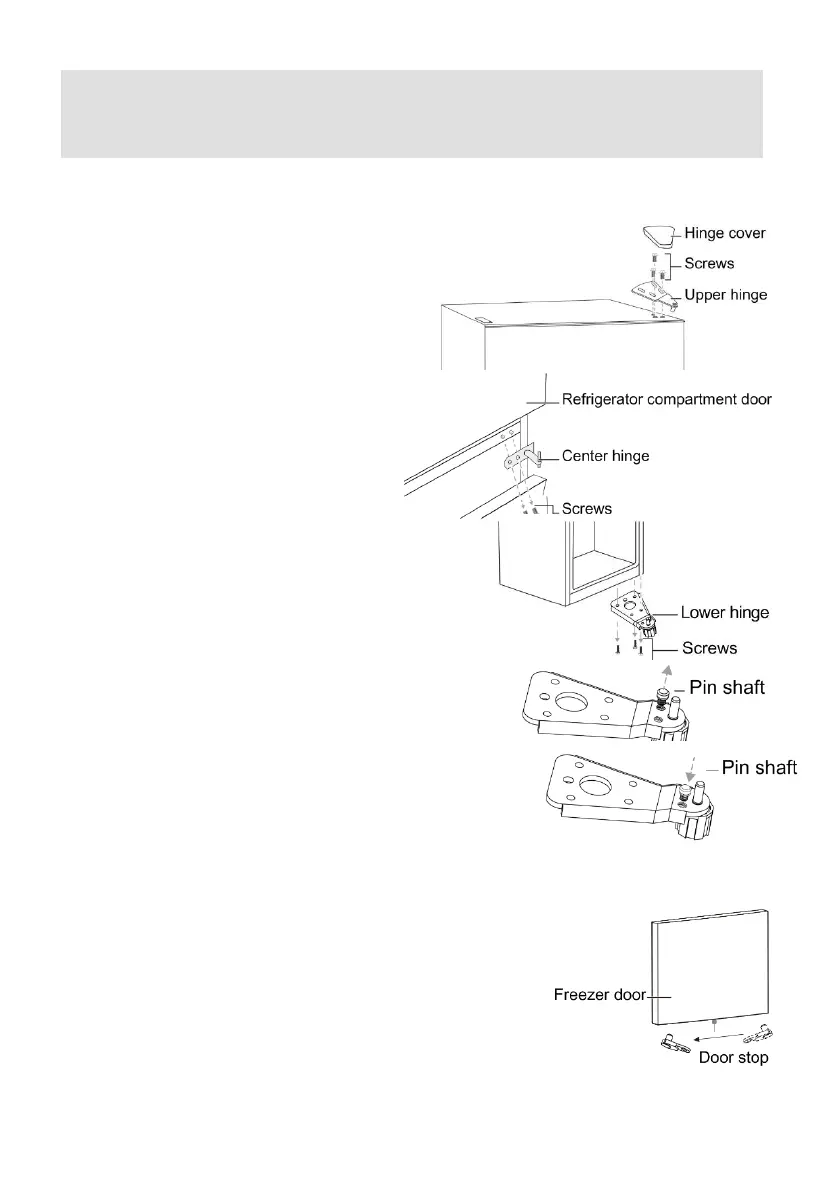 Hinge cover
Screws
Upper hinge

Refrigerator compartment door
Center hinge
Screws

Lower hinge
Screws

Pin shaft

Pin shaft

Freezer door
Door stop