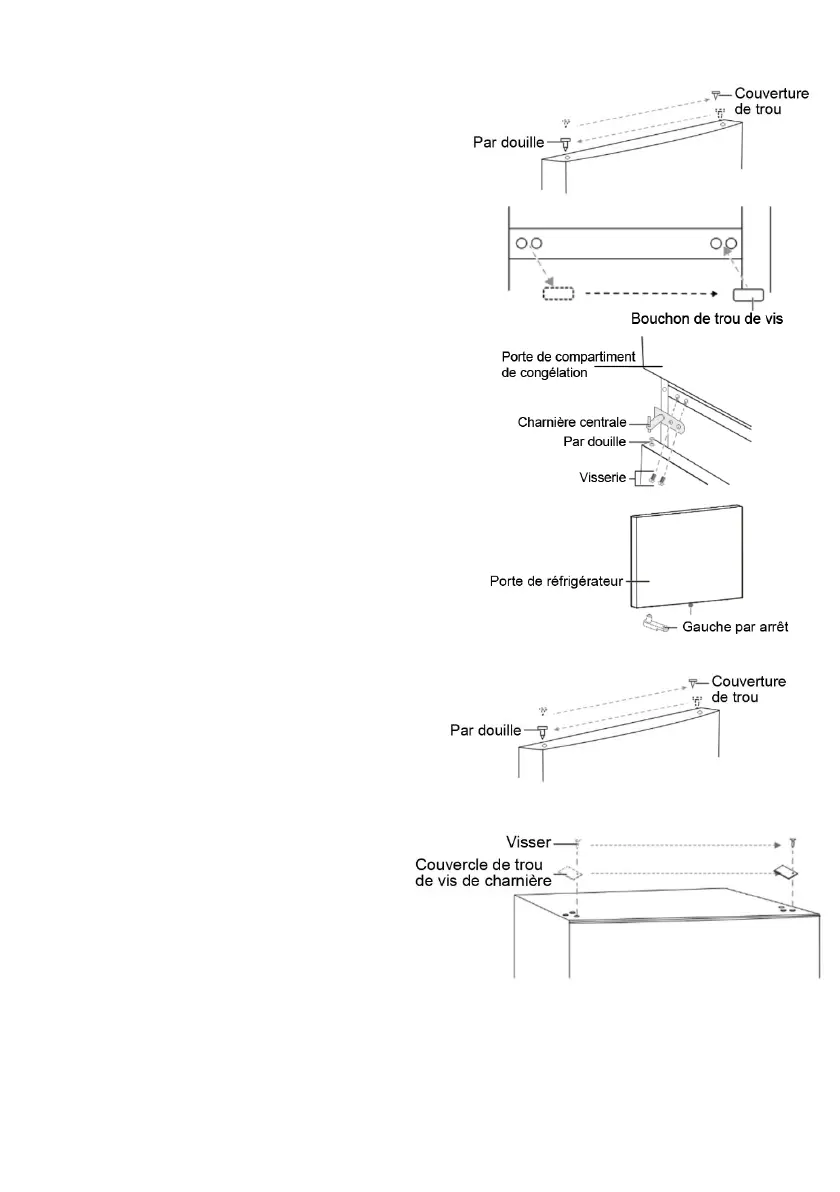 Couverture de trou
Par douille

Bouchon de trou de vis

Porte de compartiment de congélation
Charnière centrale
Par douille
Visserie

Porte de réfrigérateur
Gauche par arrêt

Couverture de trou
Par douille

Visser
Couvercle de trou de vis de charnière