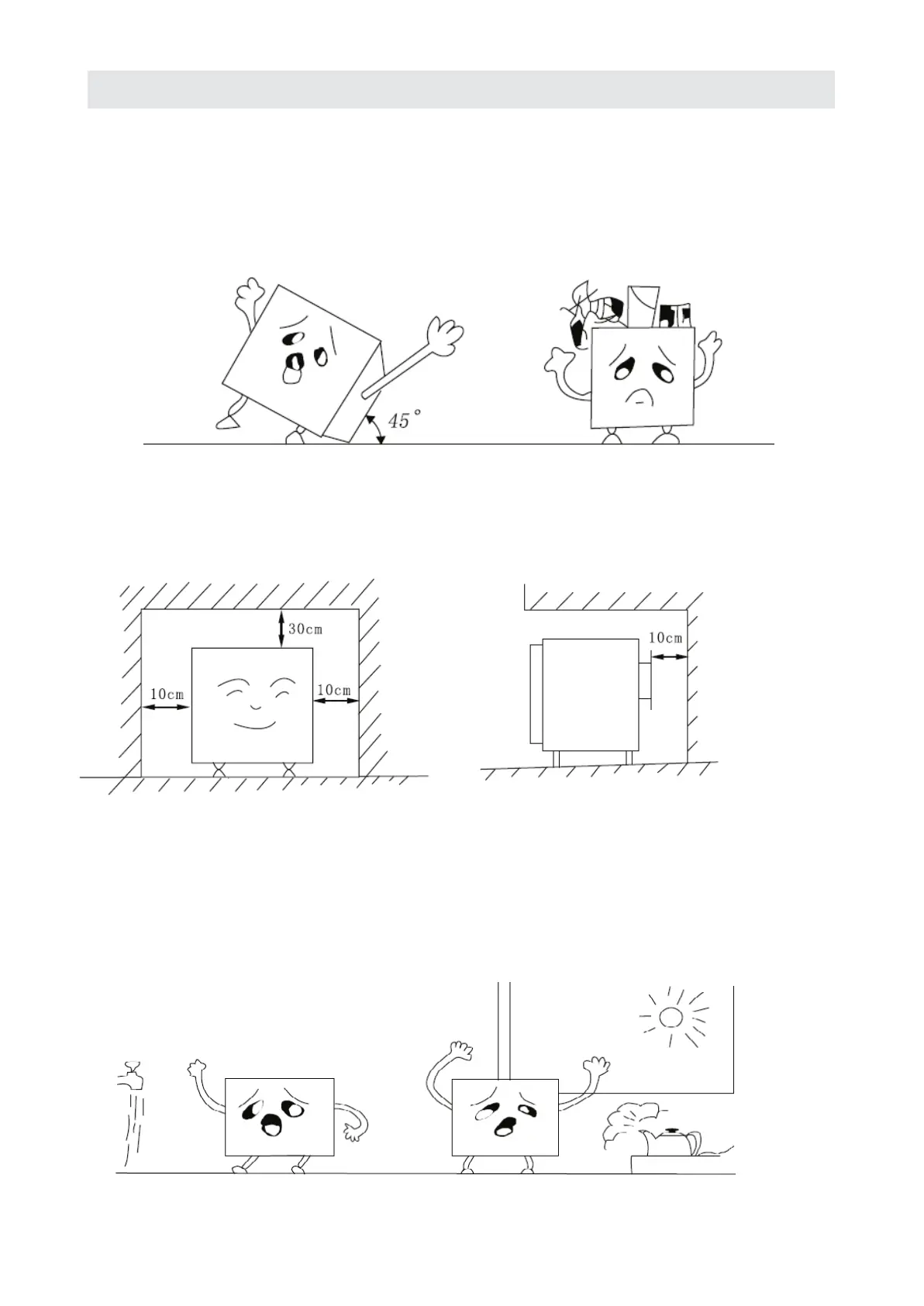 45°

30cm

10cm

10cm

10cm