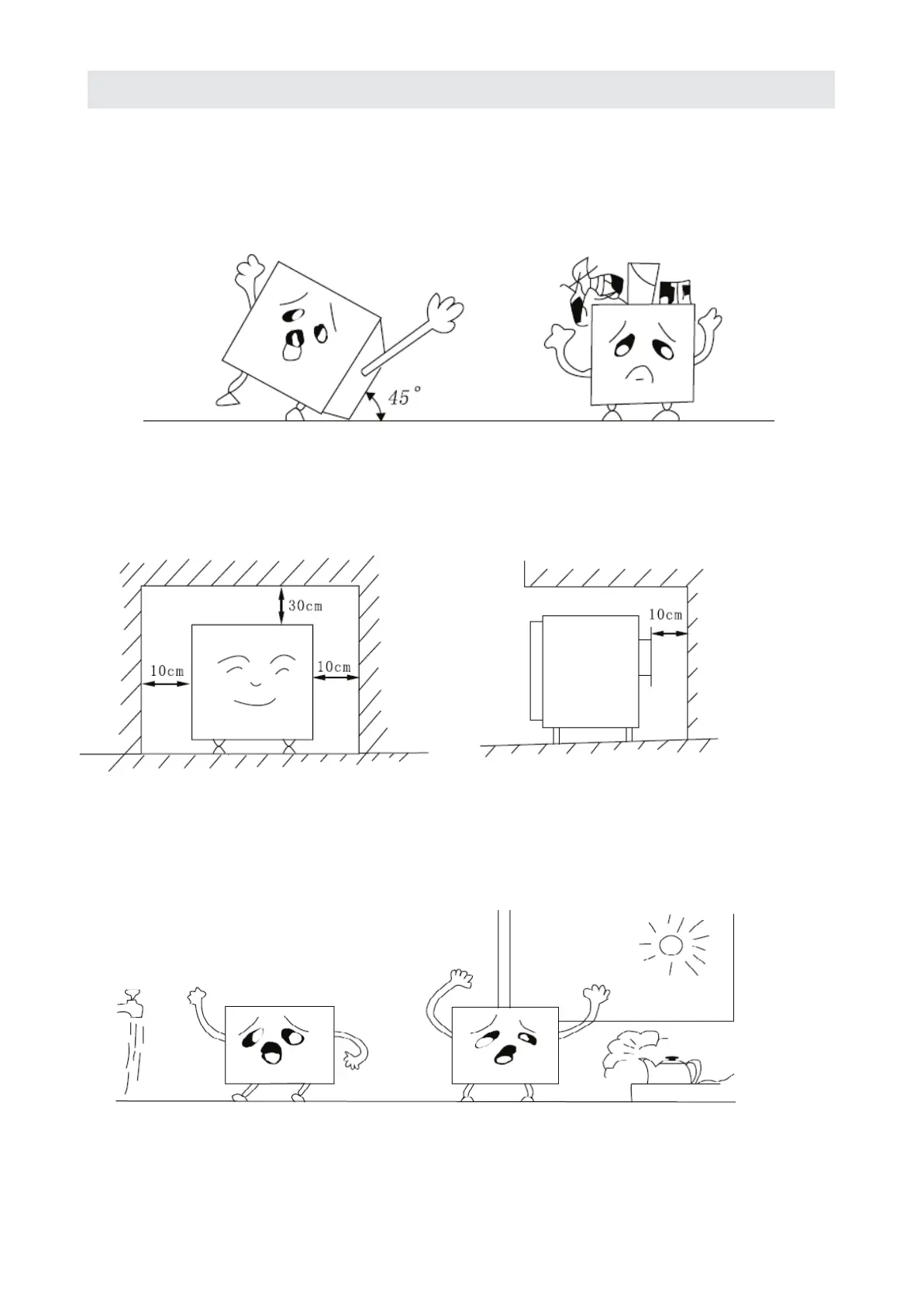 45°

30cm

10cm

10cm

10cm