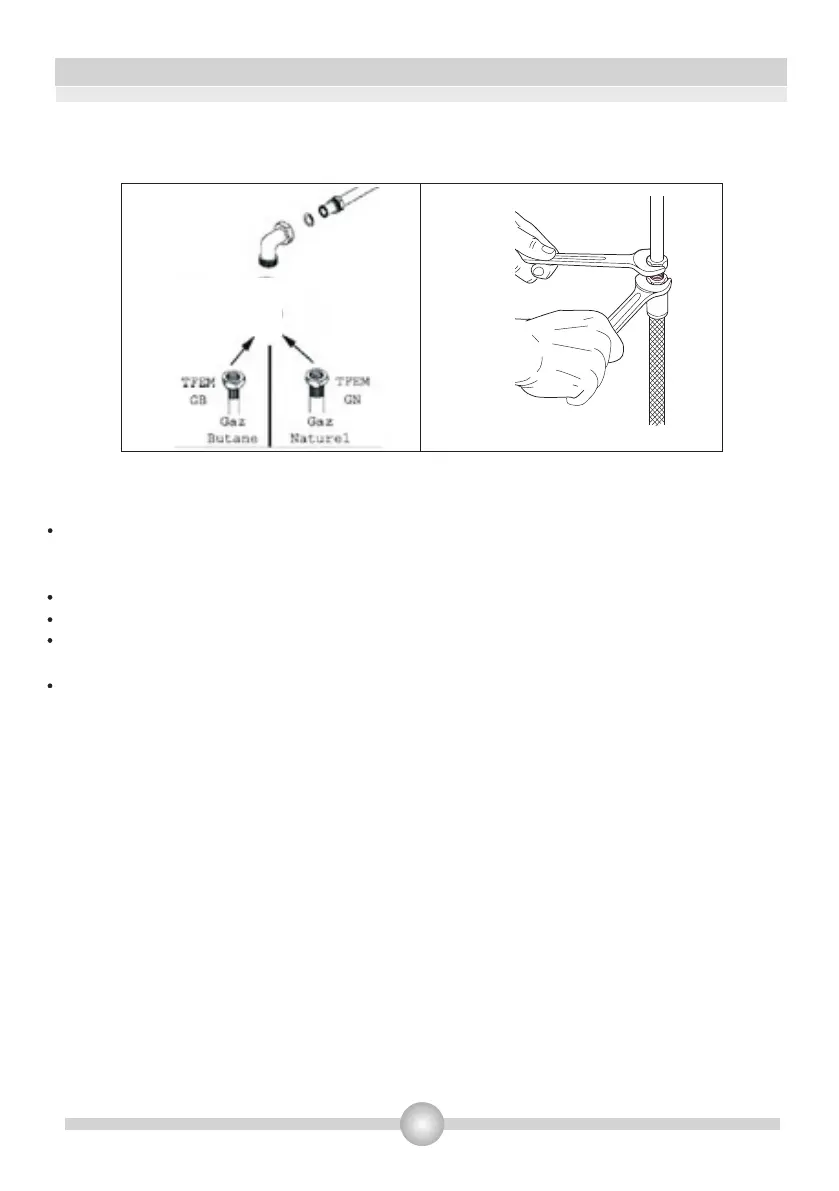 TFEM
GB

Gaz
Butane

TFEM
GN

Gaz
Naturel