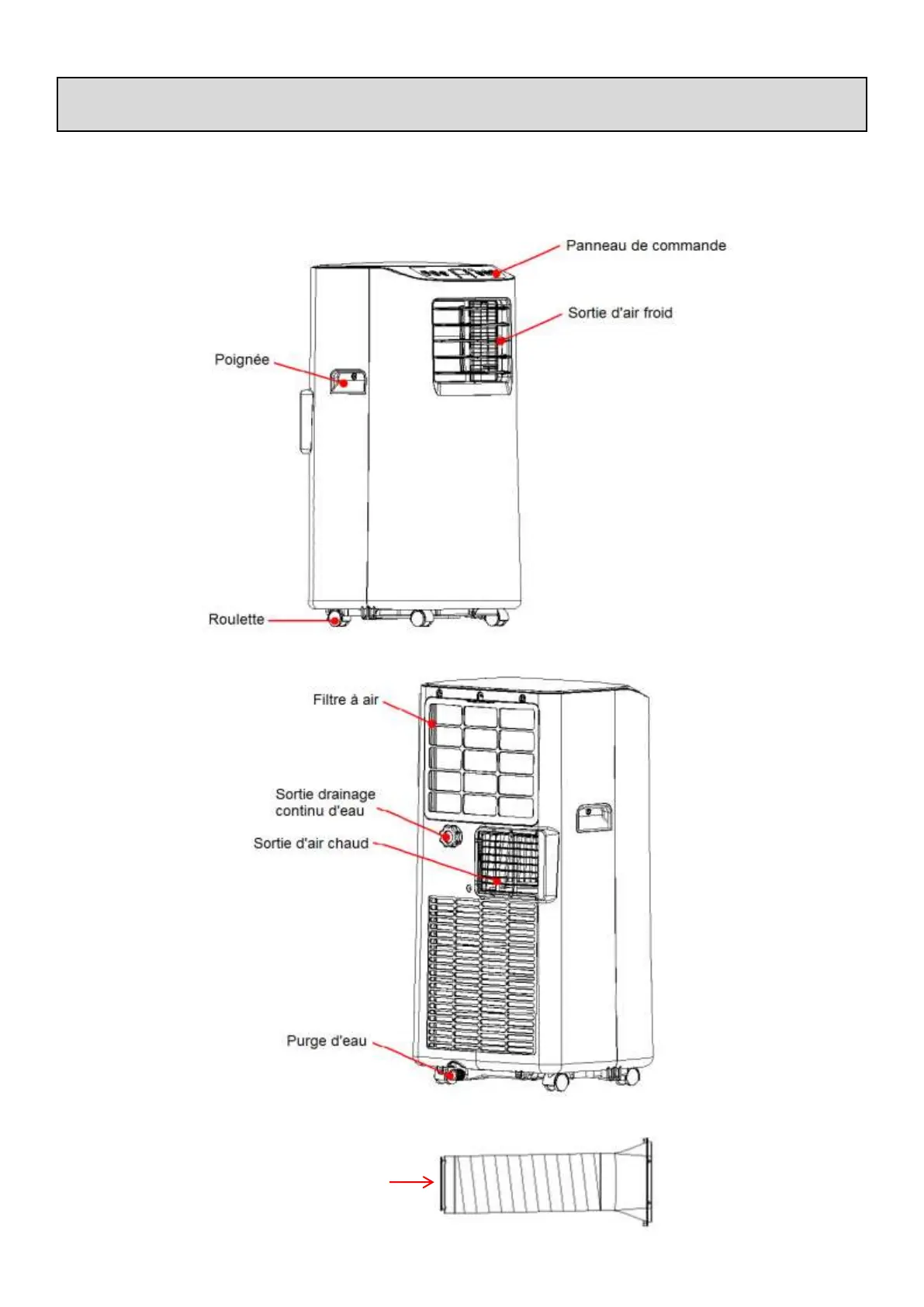 Panneau de commande

Sortie d'air froid

Poignée

Roulette

Filtre à air

Sortie drainage continu d'eau

Sortie d'air chaud

Purge d'eau