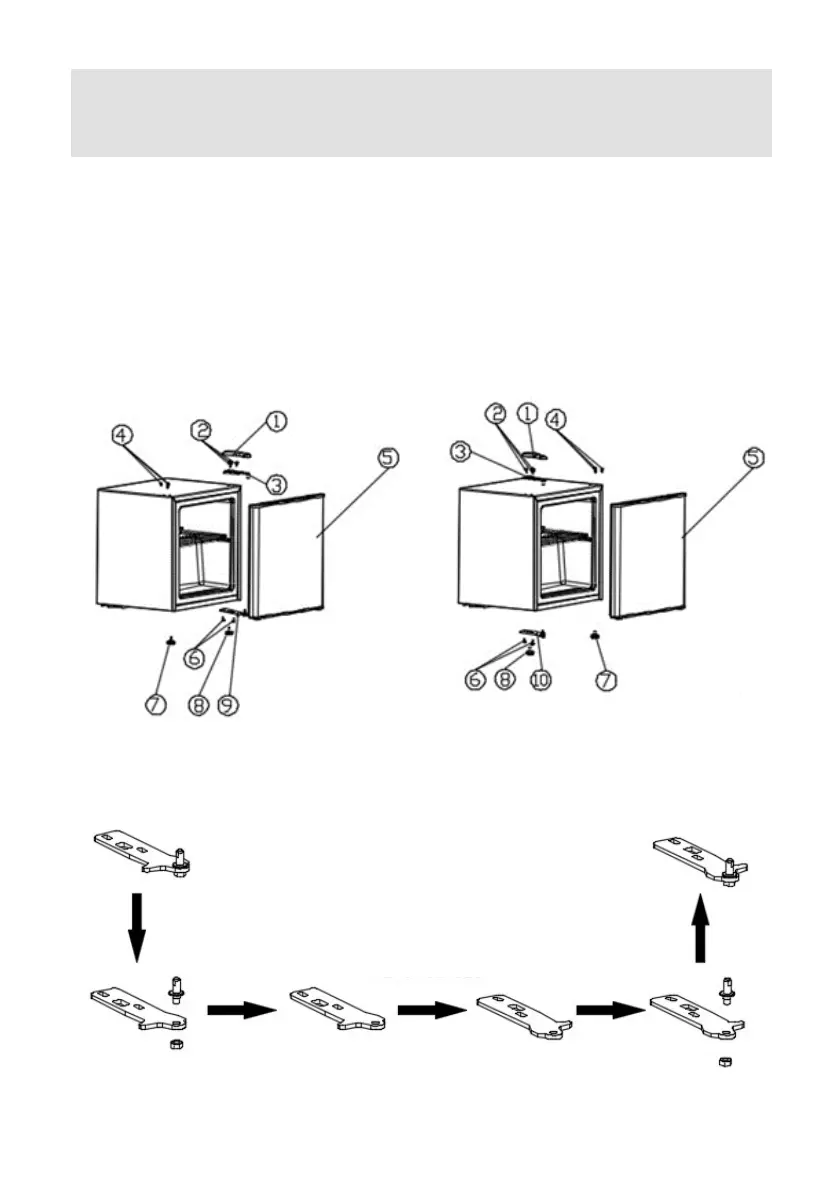 4
2
1
3
5
6
7
8
9

2
1
4
3
5
6
8
10
7