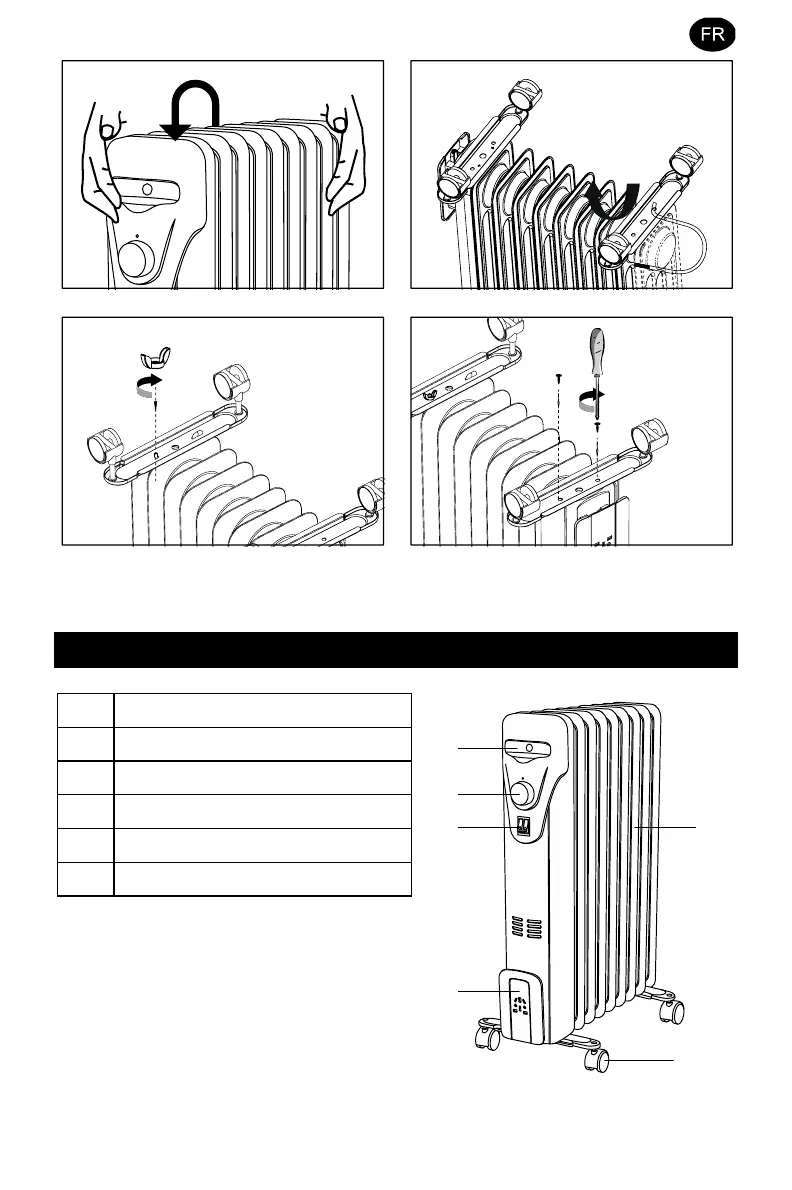 FR