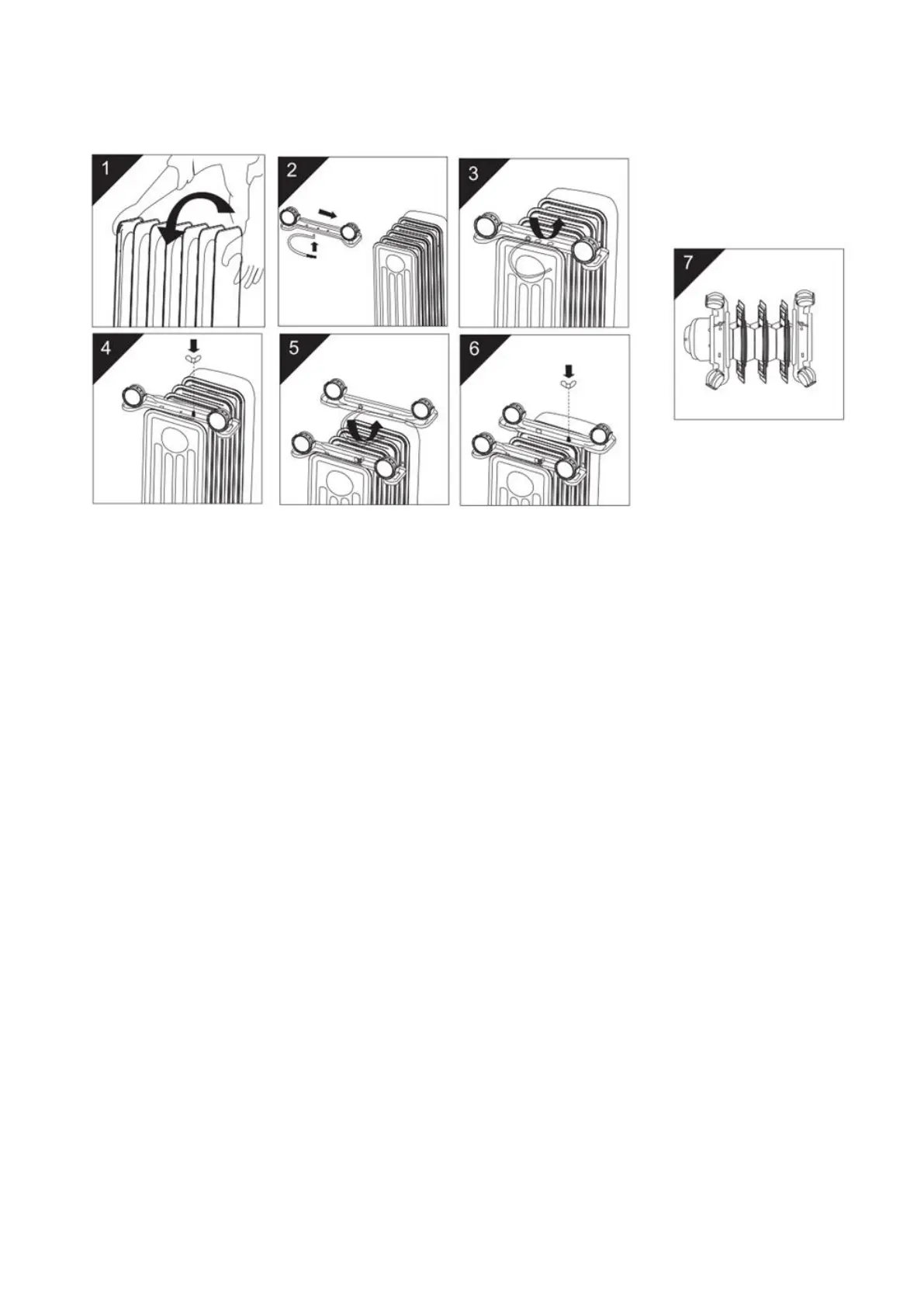 1

2

3

4

5

6

7