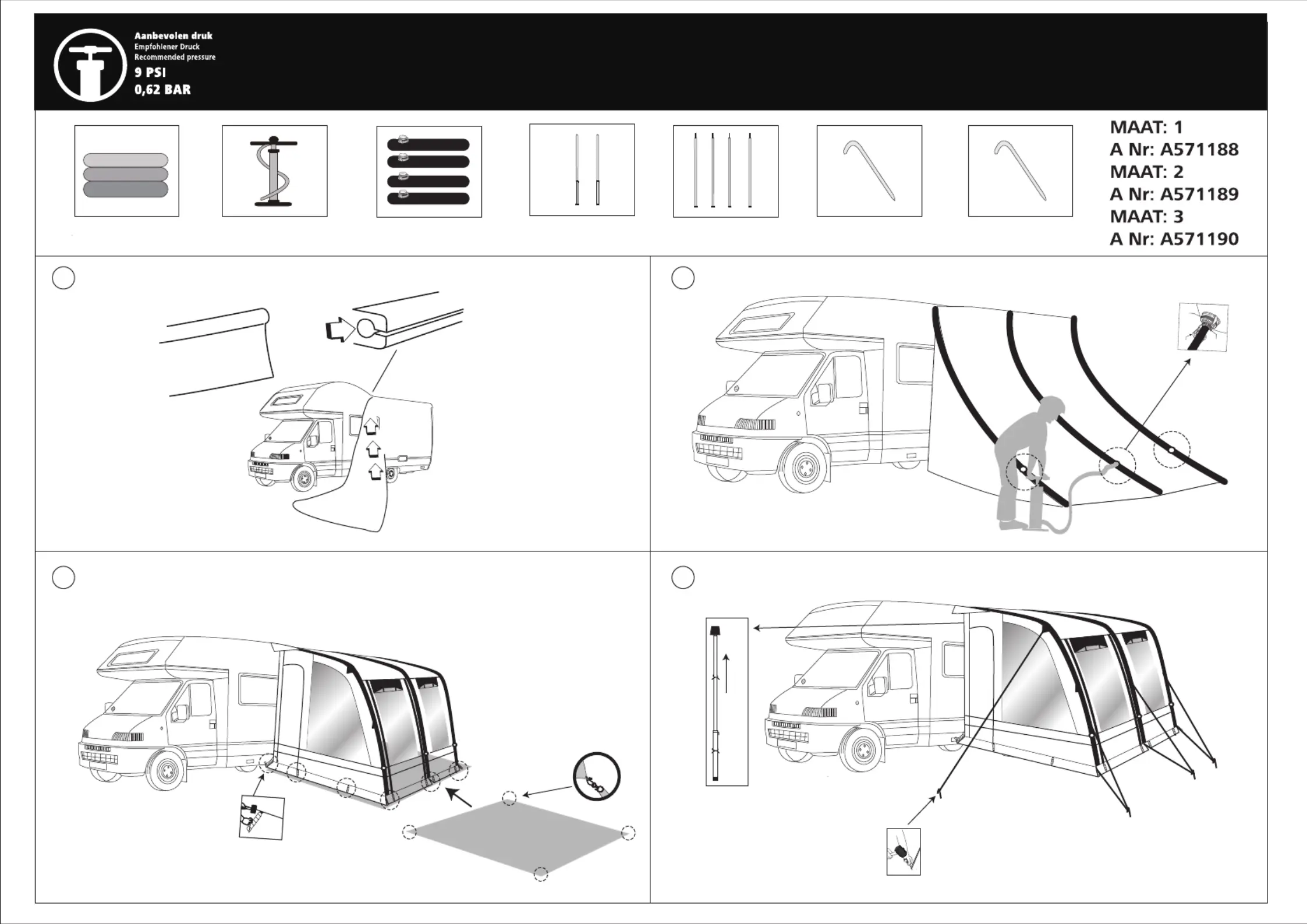 Aanbevolen druk
Empfohlener Druck
Recommended pressure
9 PSI
0,62 BAR

MAAT: 1
A Nr: A571188
MAAT: 2
A Nr: A571189
MAAT: 3
A Nr: A571190