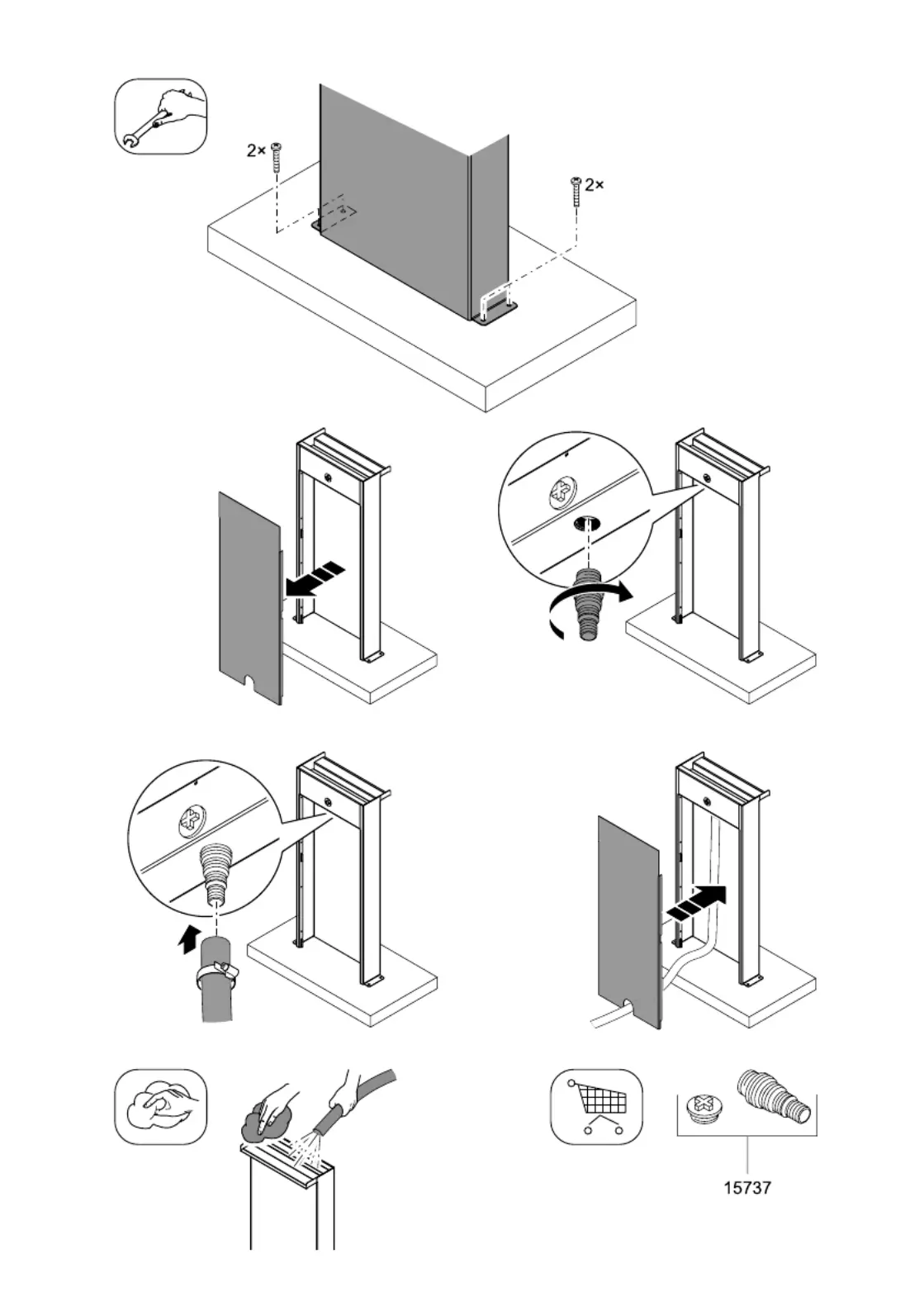 2×

2×

15737