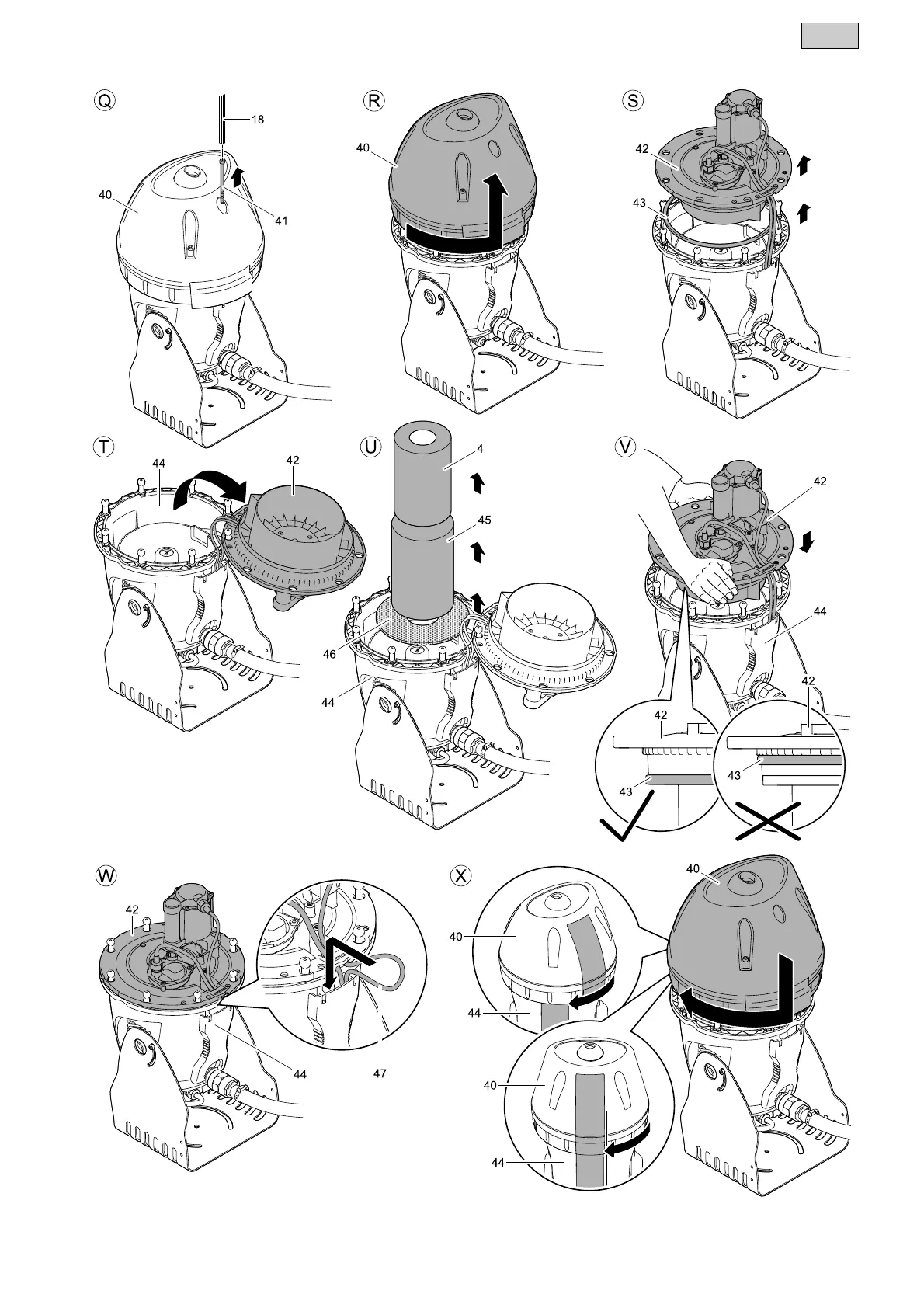 Q
18
40
41

R
40

S
42
43

T
44
42

U
4
45
46
44

V
42
44
42
42
43
43

W
42
44
47

X
40
40
44
40
44