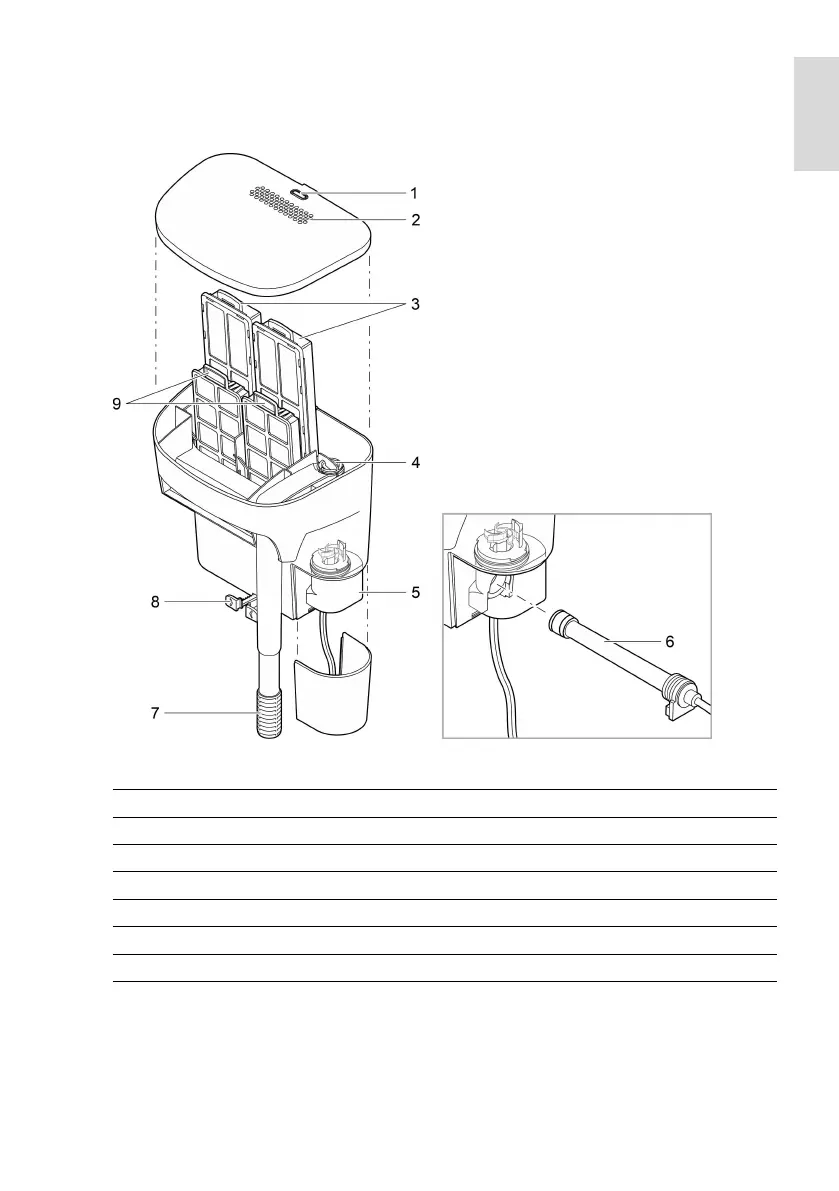 1
2
3
9
4
5
8
7
6