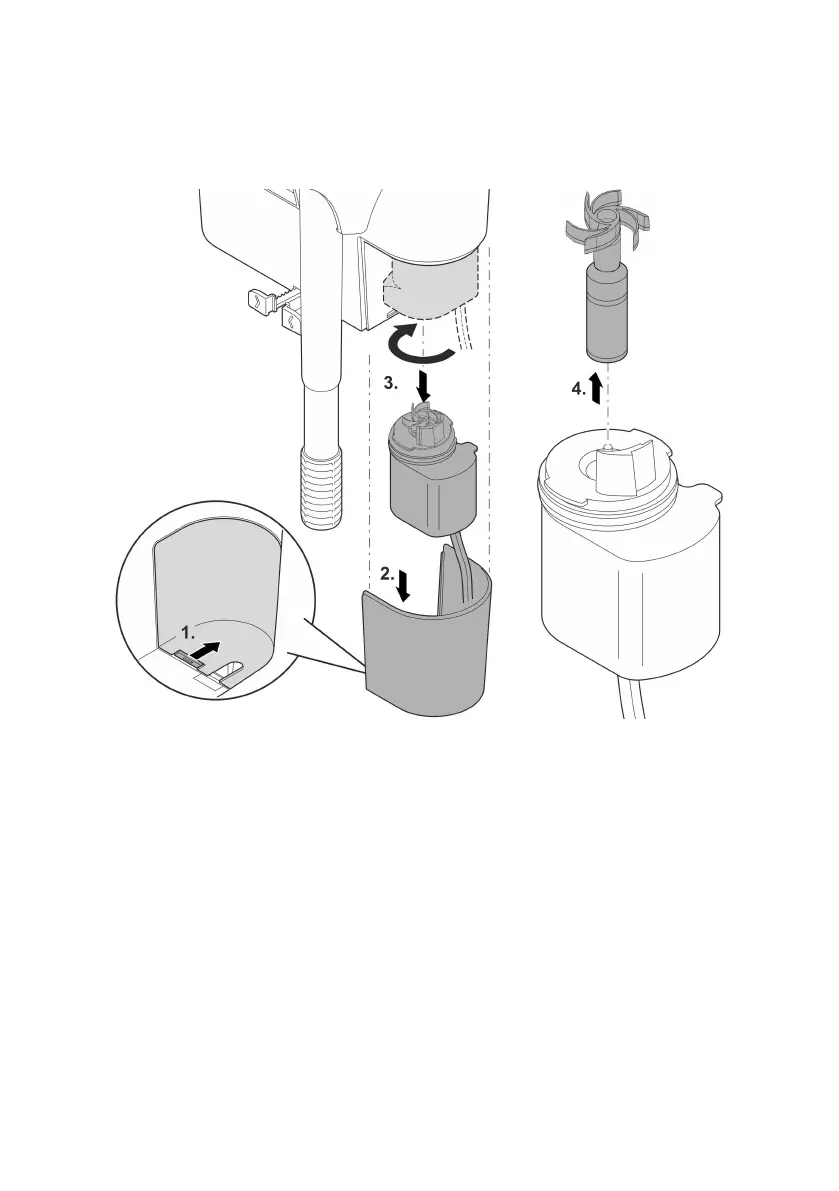 3.

4.

2.

1.