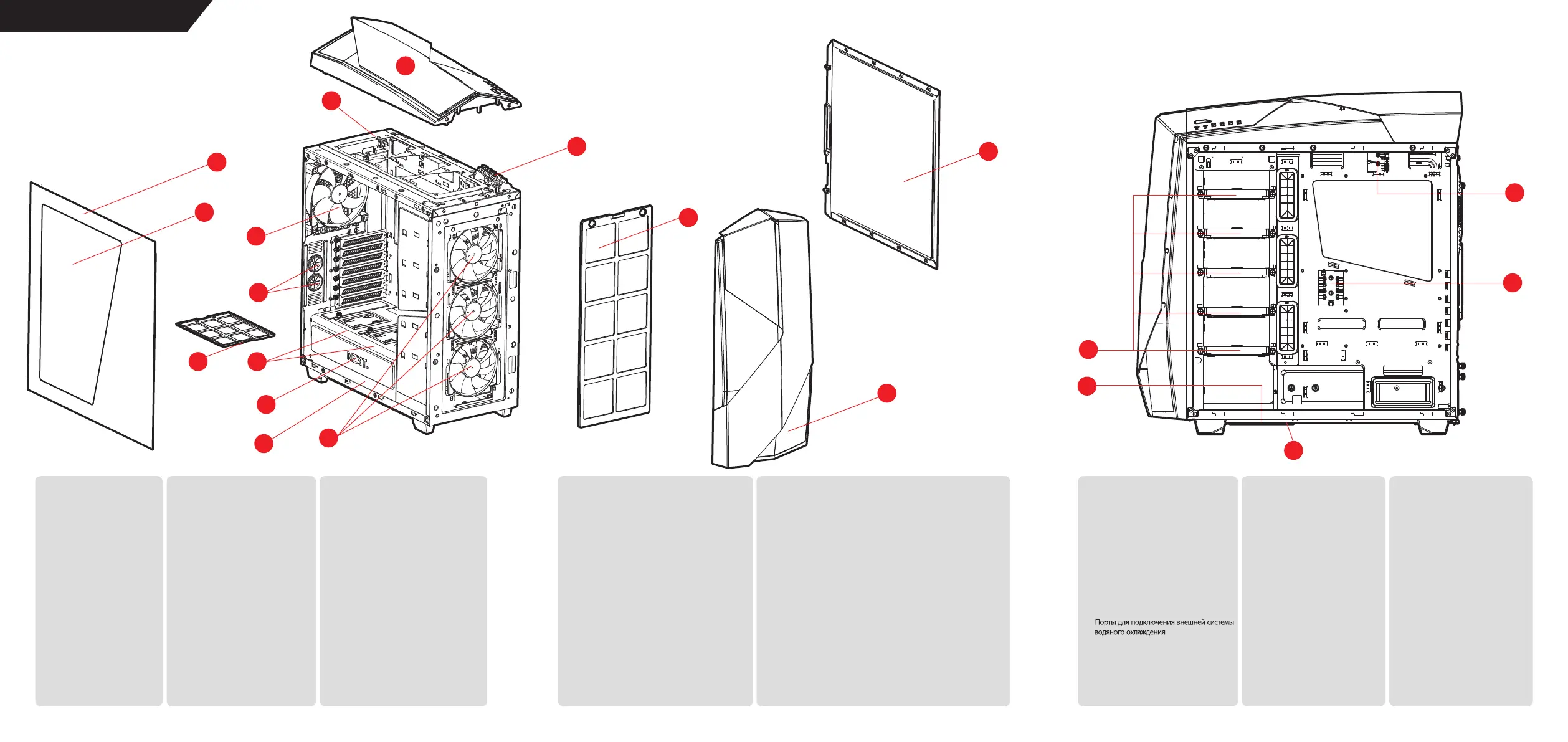 NZXT.

Порты для подключения внешней системы водяного охлаждения