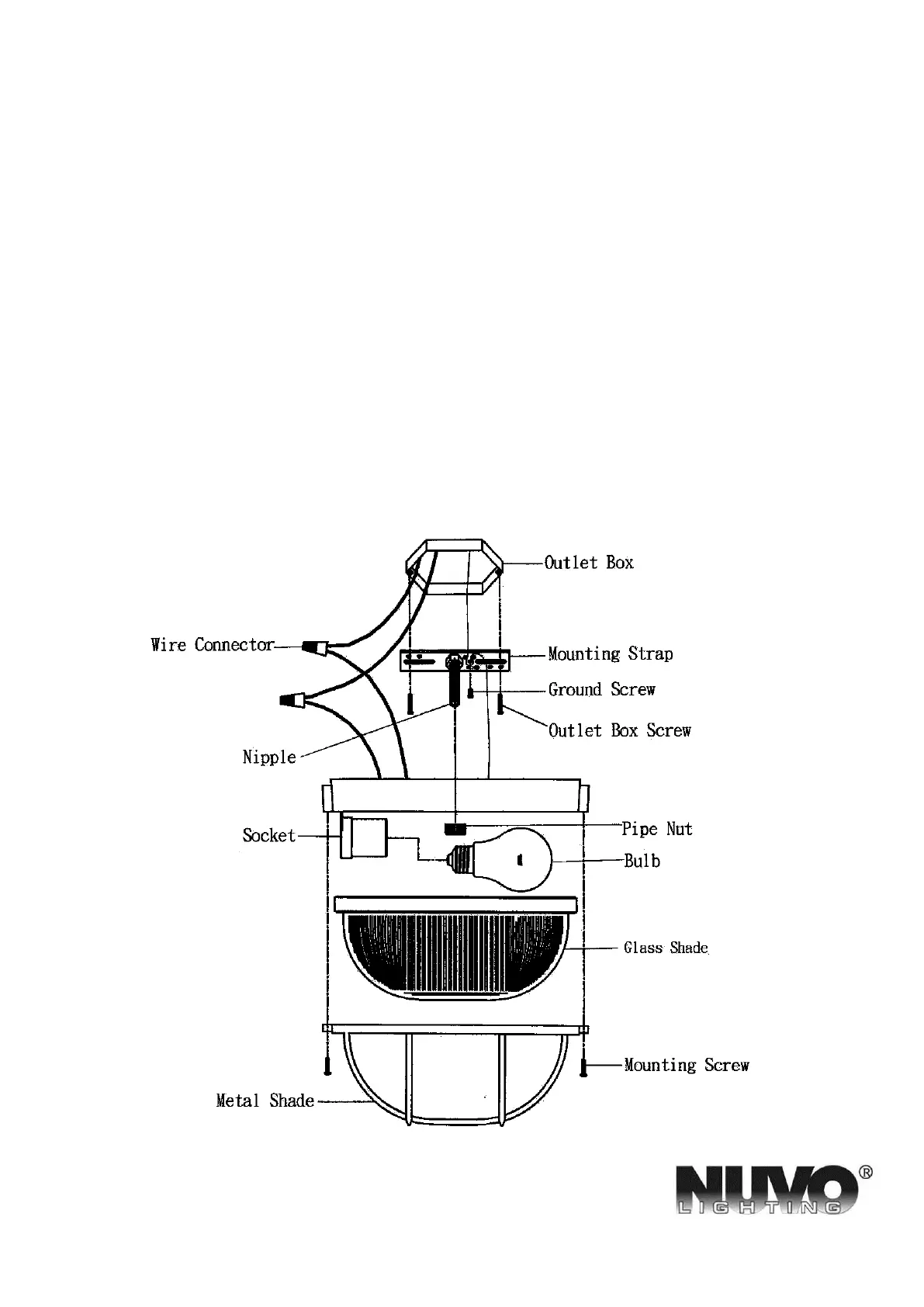 Outlet Box

Wire Connector

Mounting Strap

Ground Screw

Outlet Box Screw

Nipple

Socket

Pipe Nut

Bulb

Glass Shade

Mounting Screw

Metal Shade

NUVO® LIGHTING