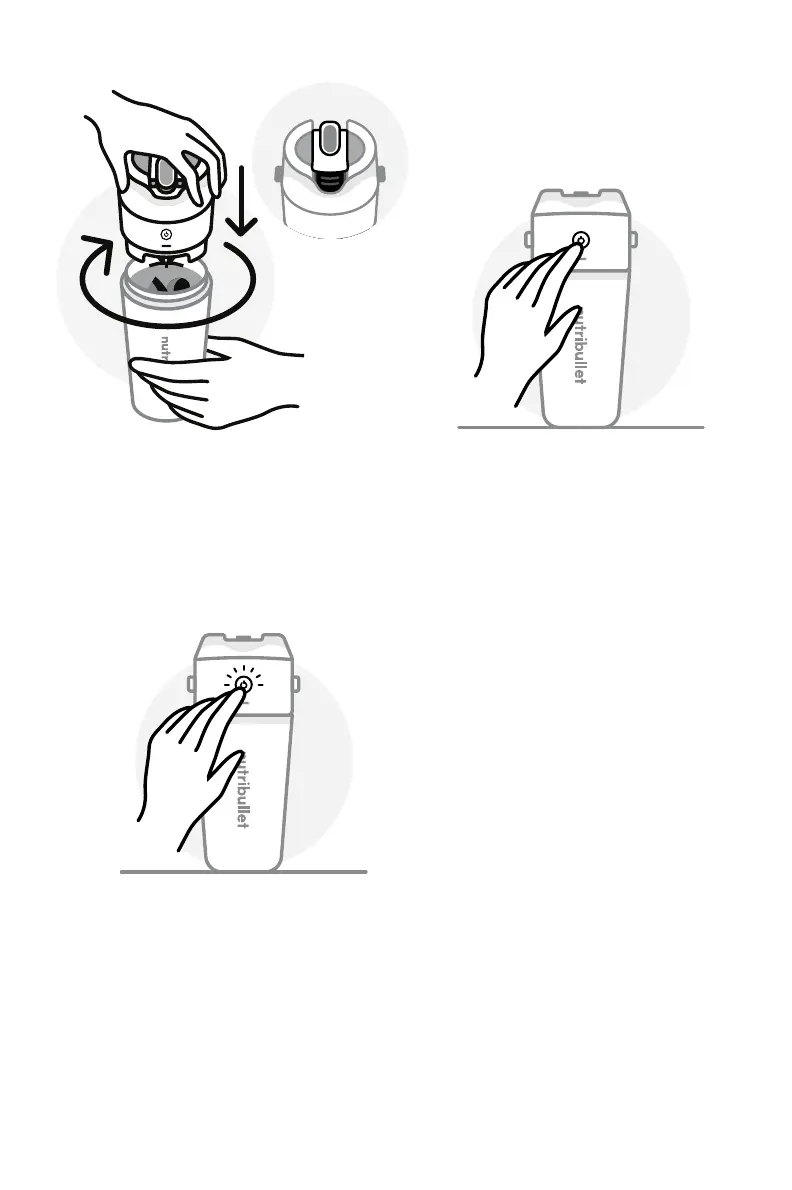 nutr

nutribullet

nutribullet