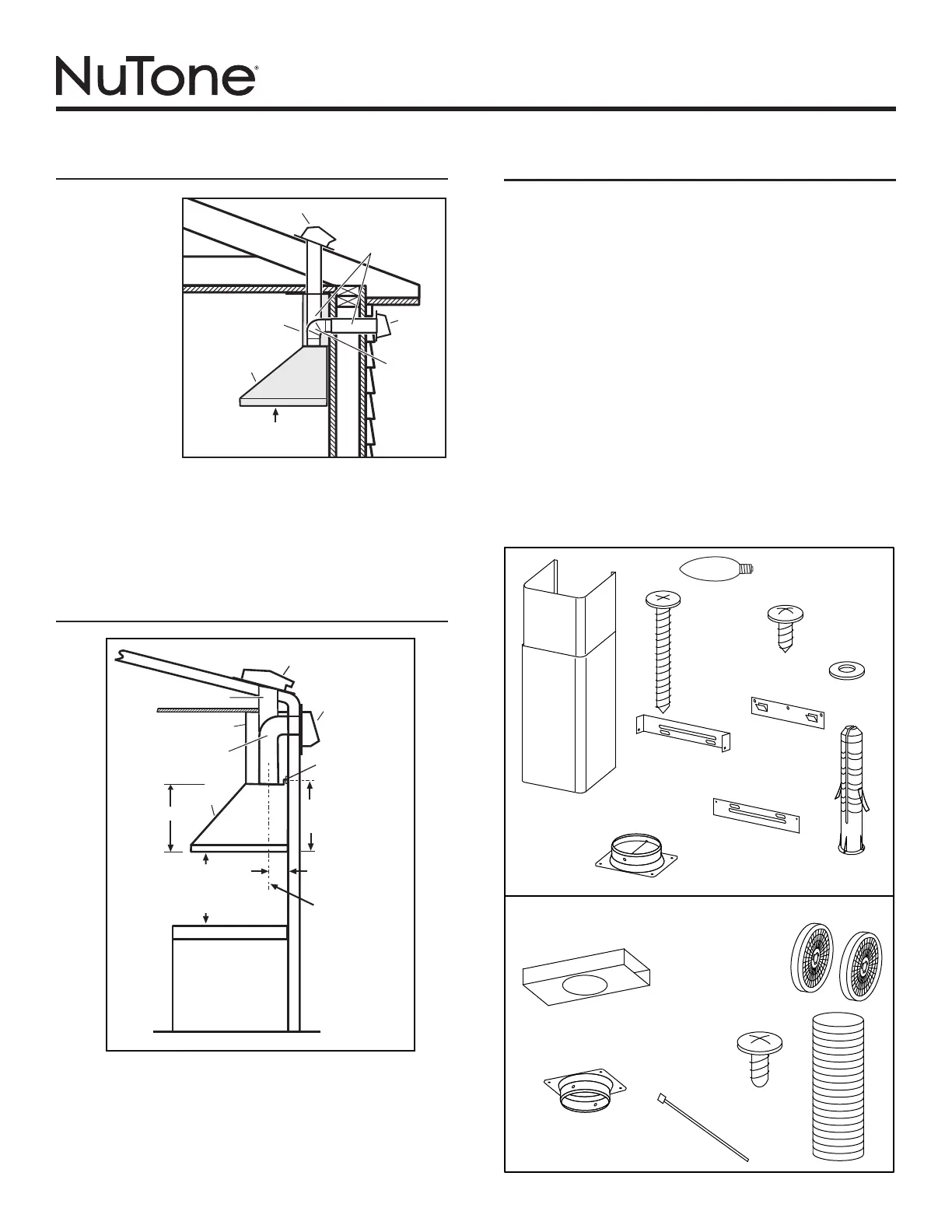 NuTone®