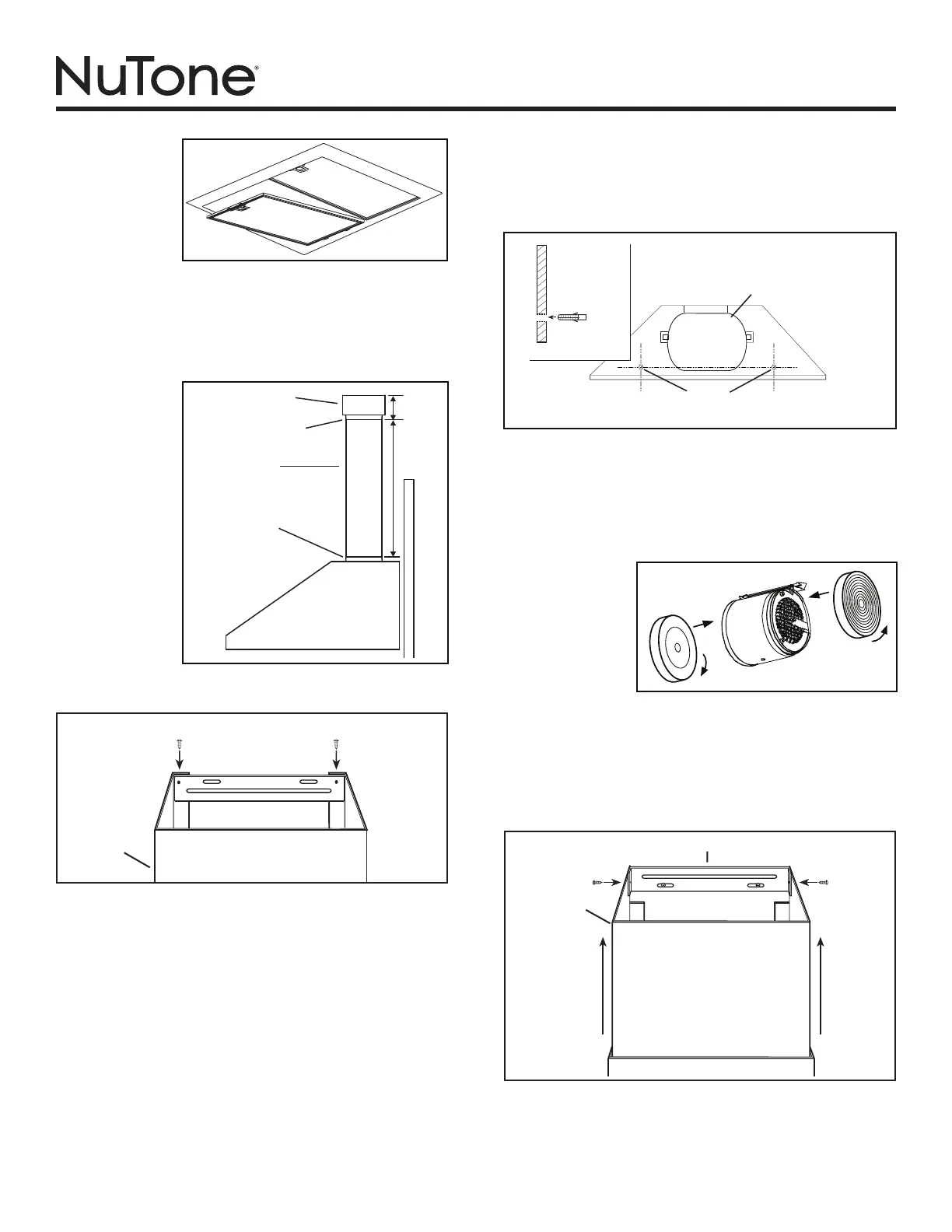 NuTone®