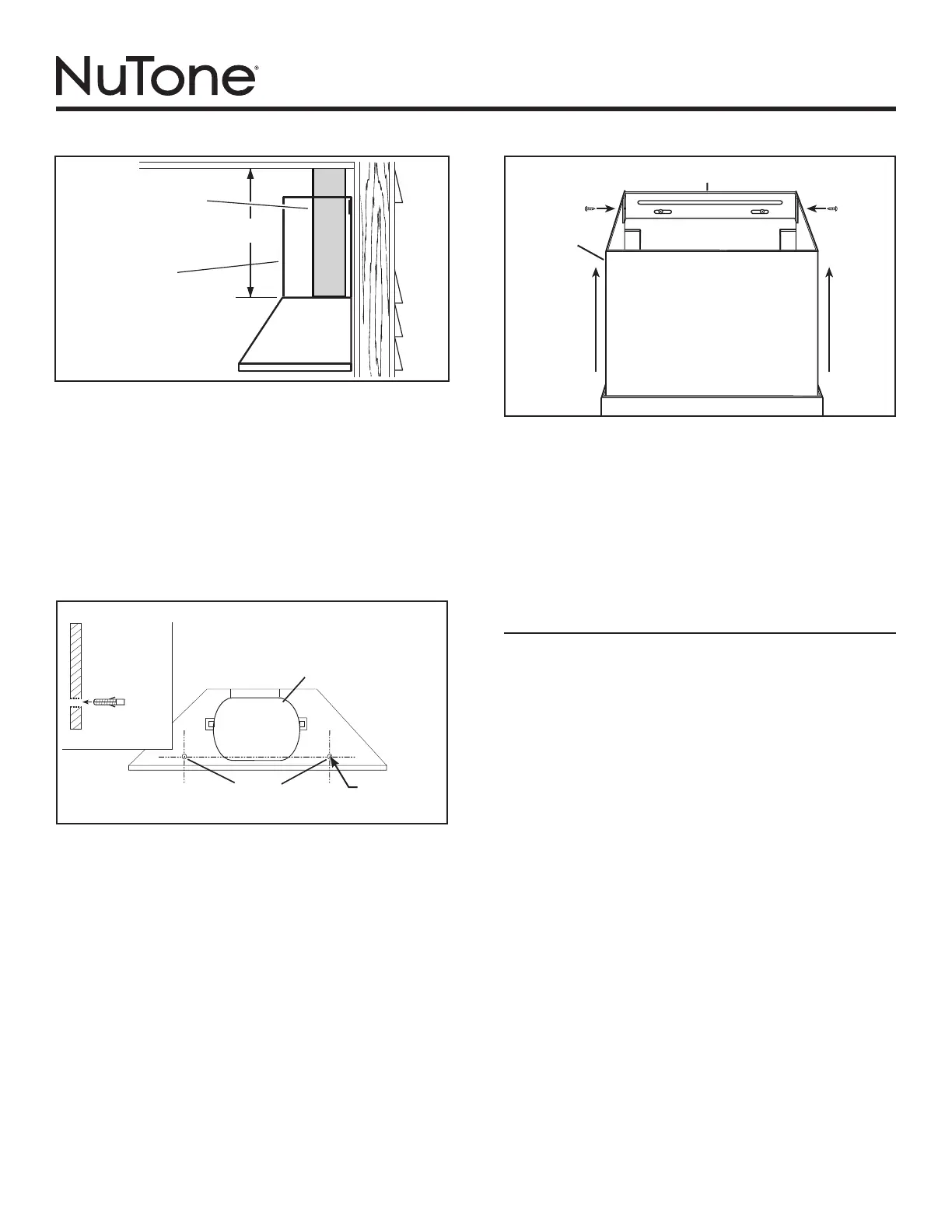 NuTone®