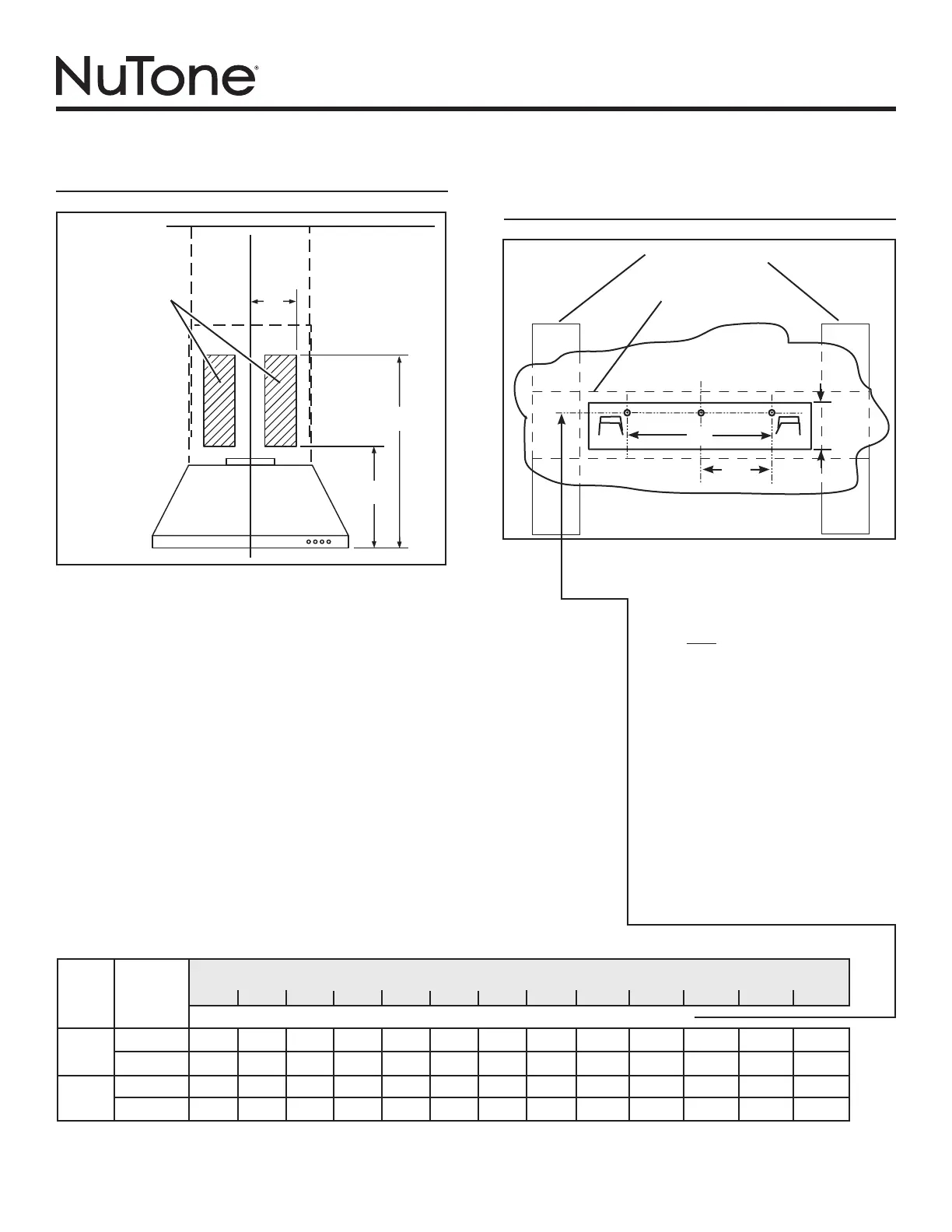 NuTone®