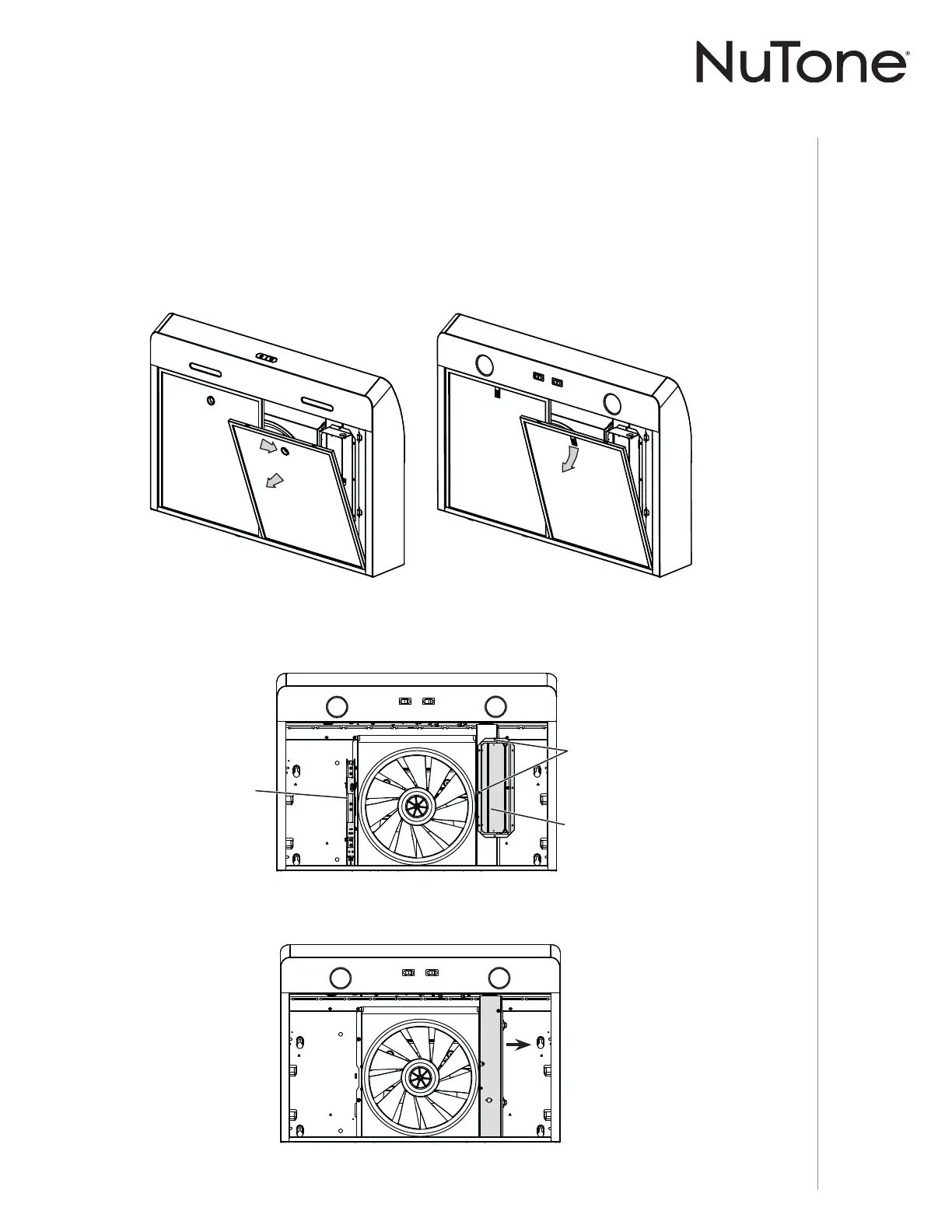 NuTone®