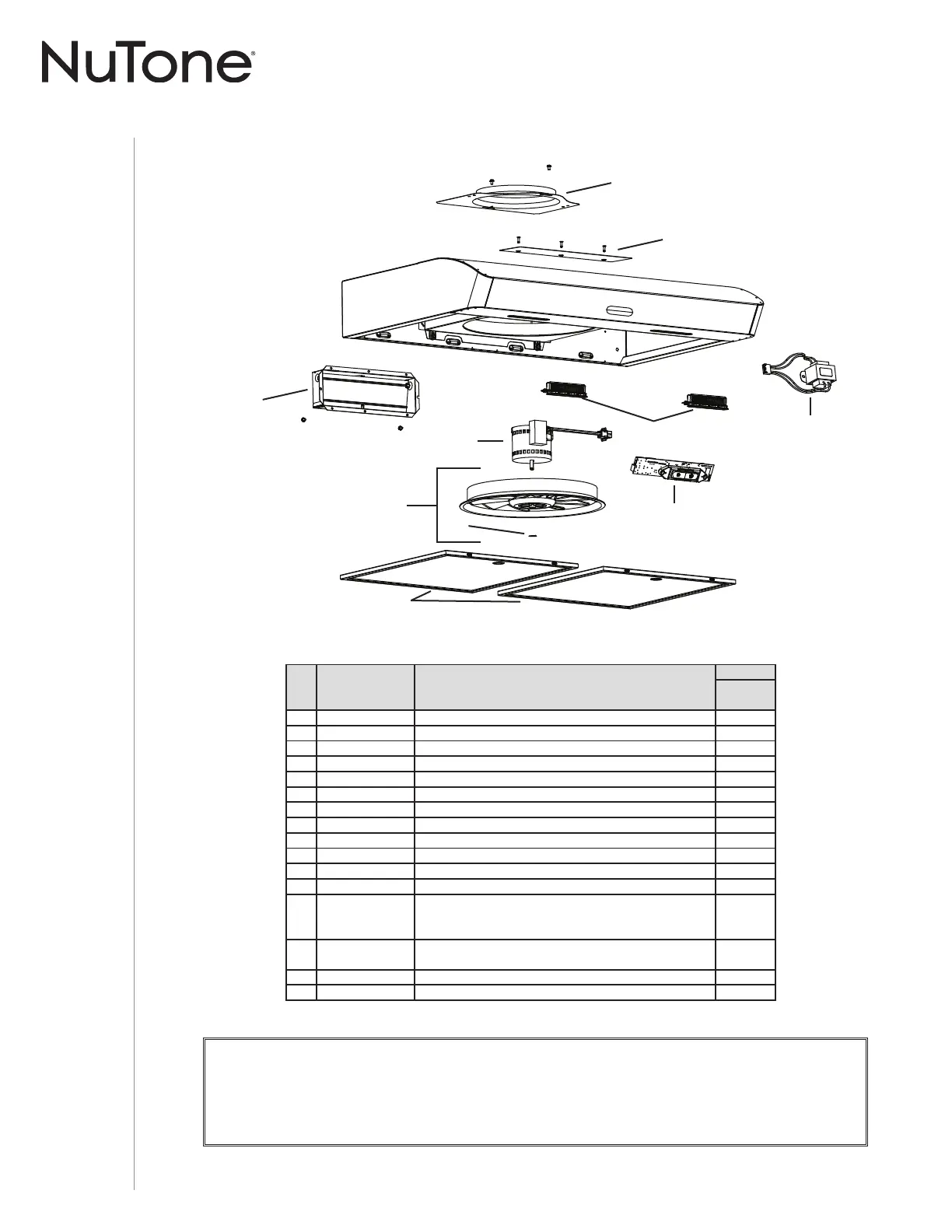 NuTone®