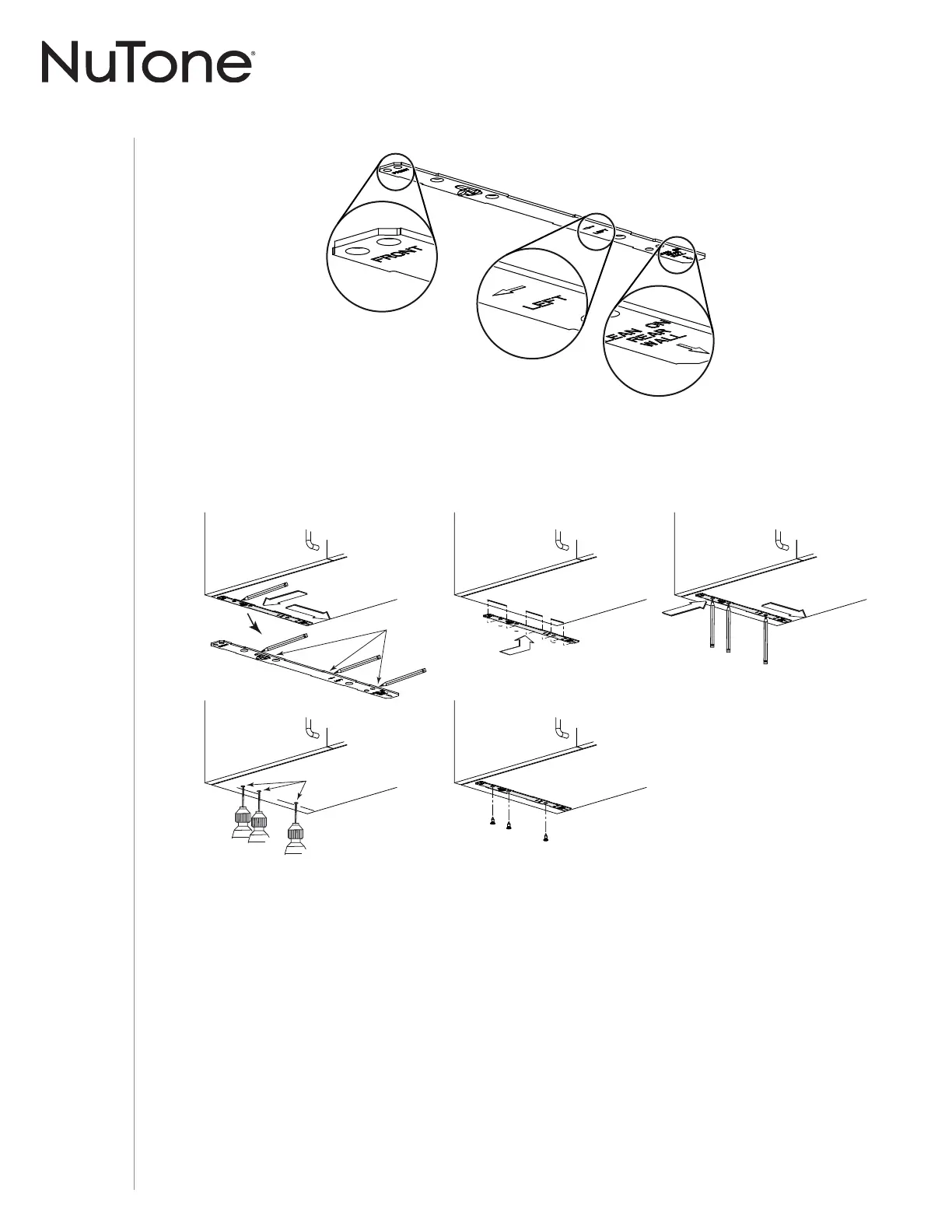 NuTone®

FRONT

LEFT

LEAN ON REAR WALL