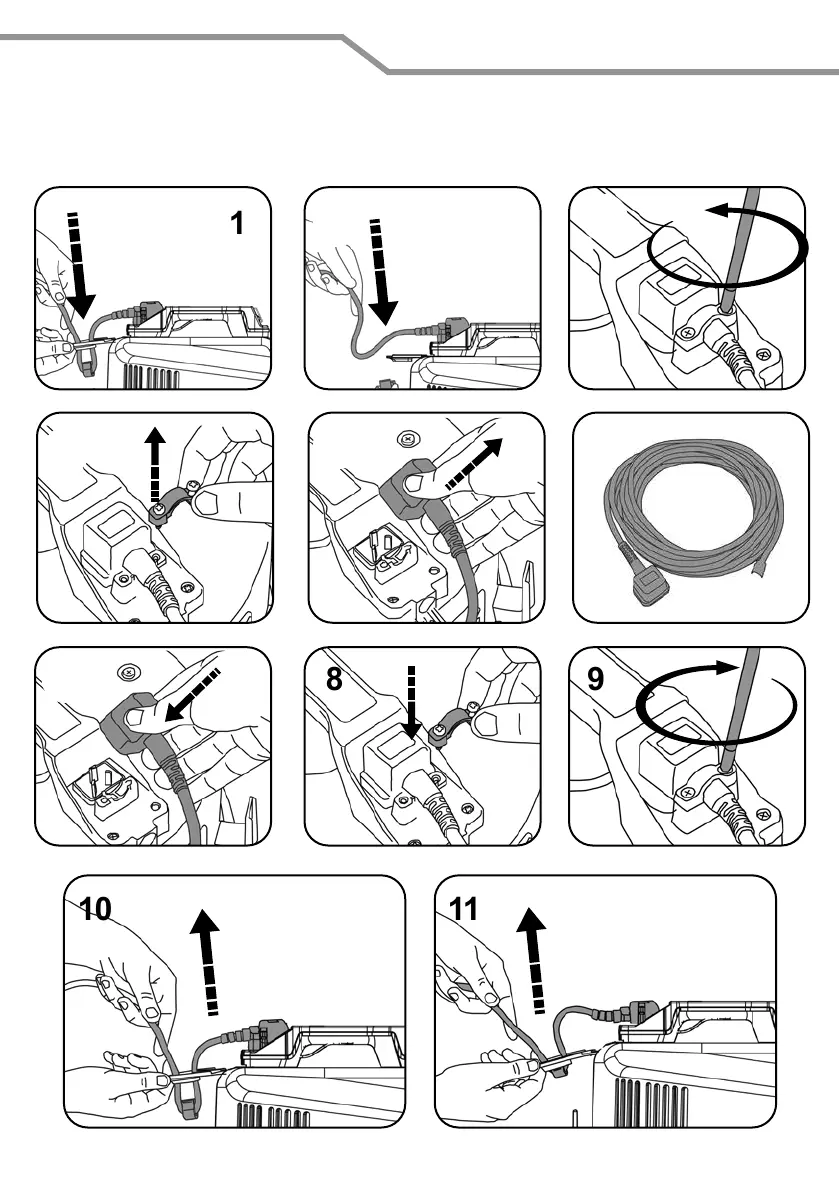 1

8

9

10

11