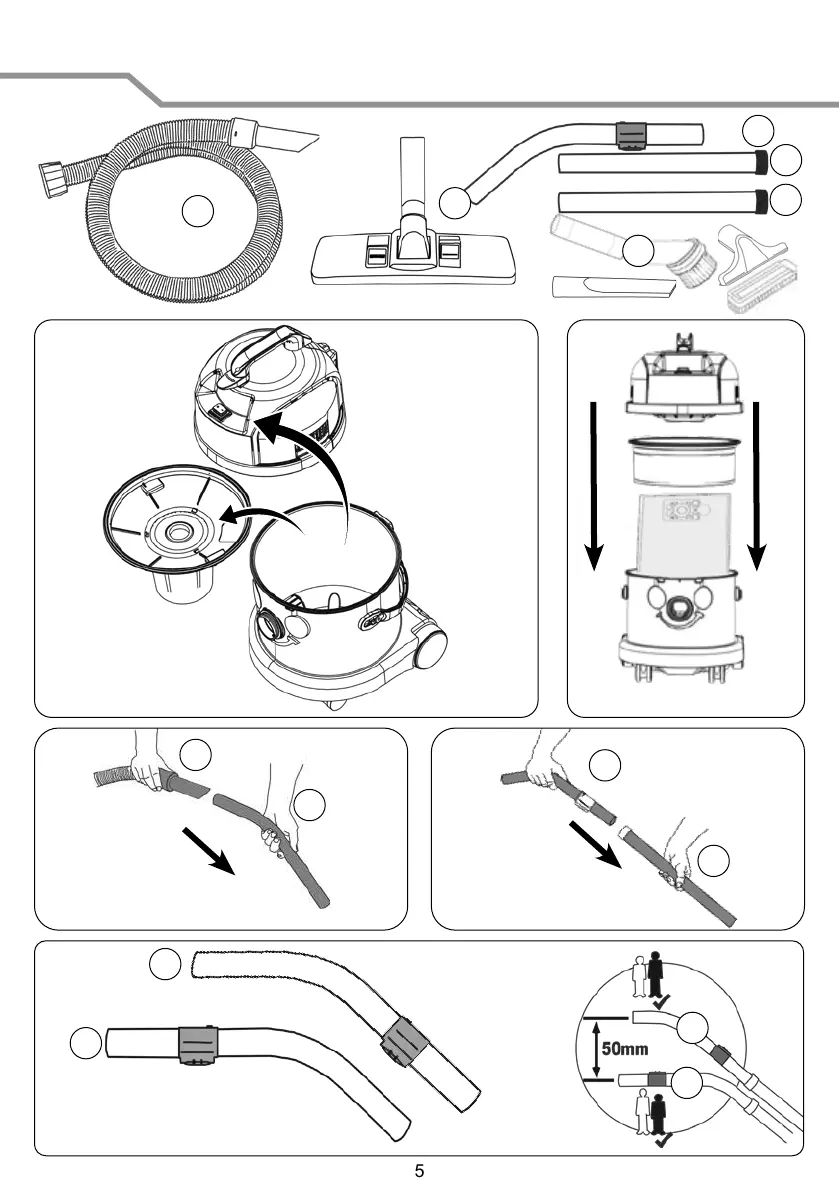 50mm

5