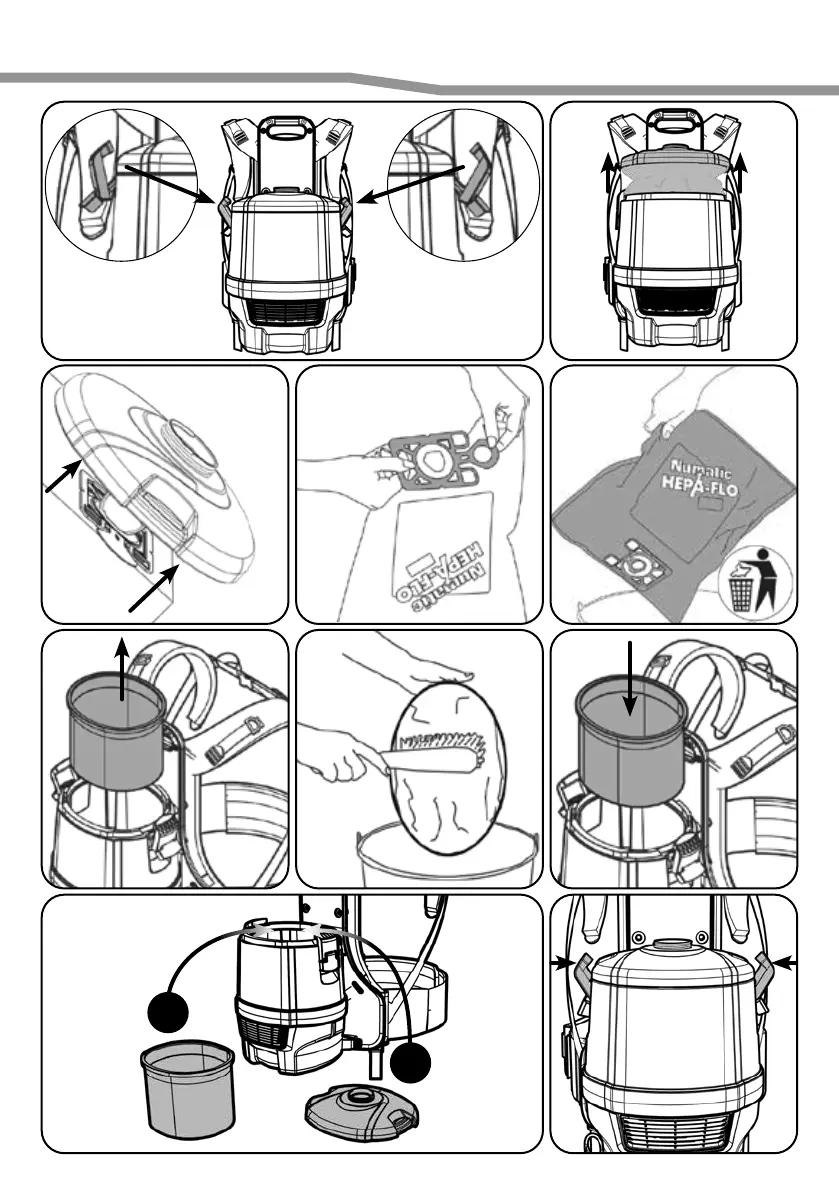 Numatic
HEPA-FLO

Numatic
HEPA-FLO