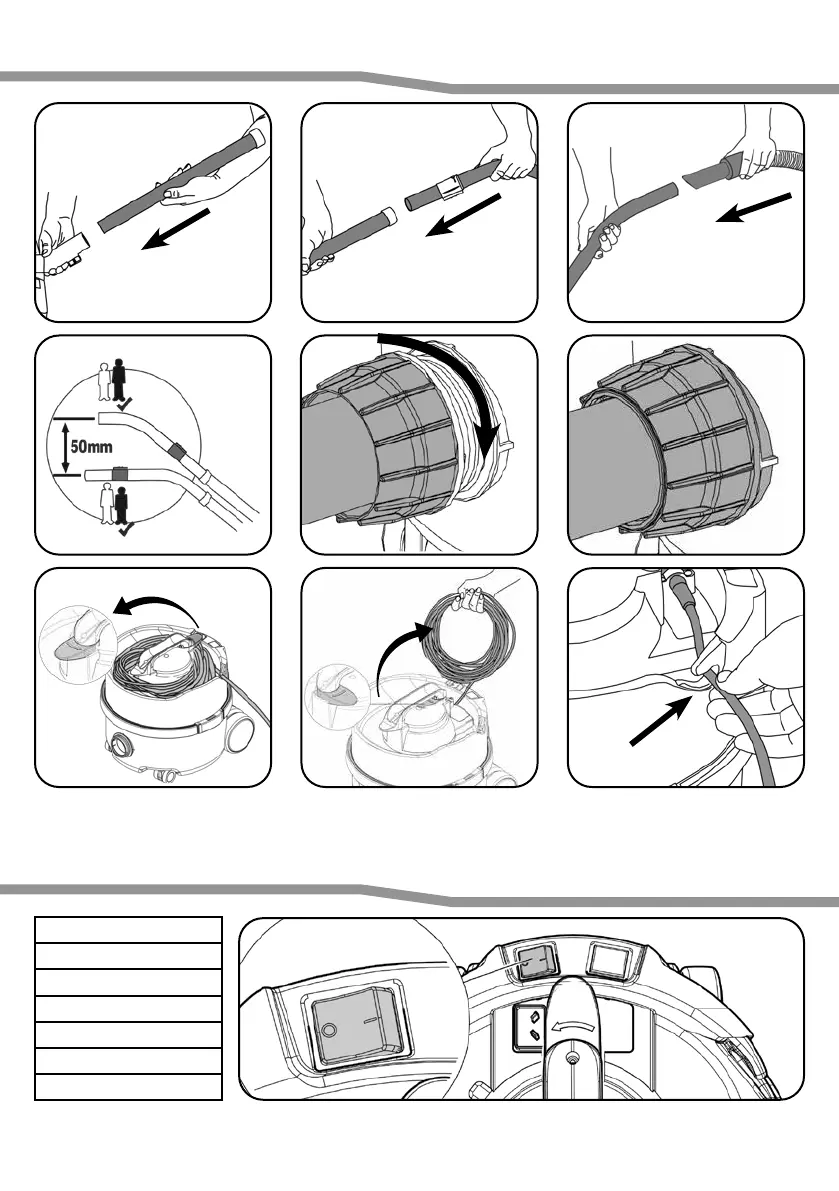 50mm