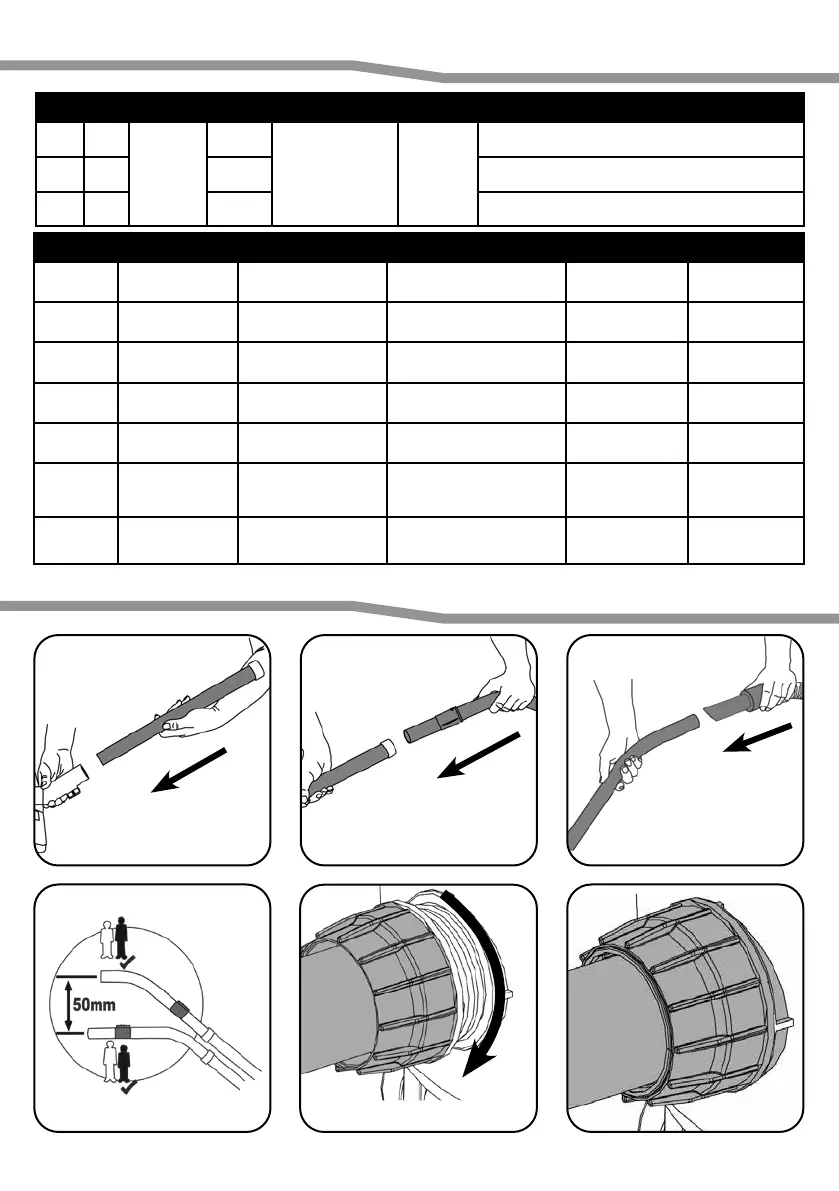 50mm