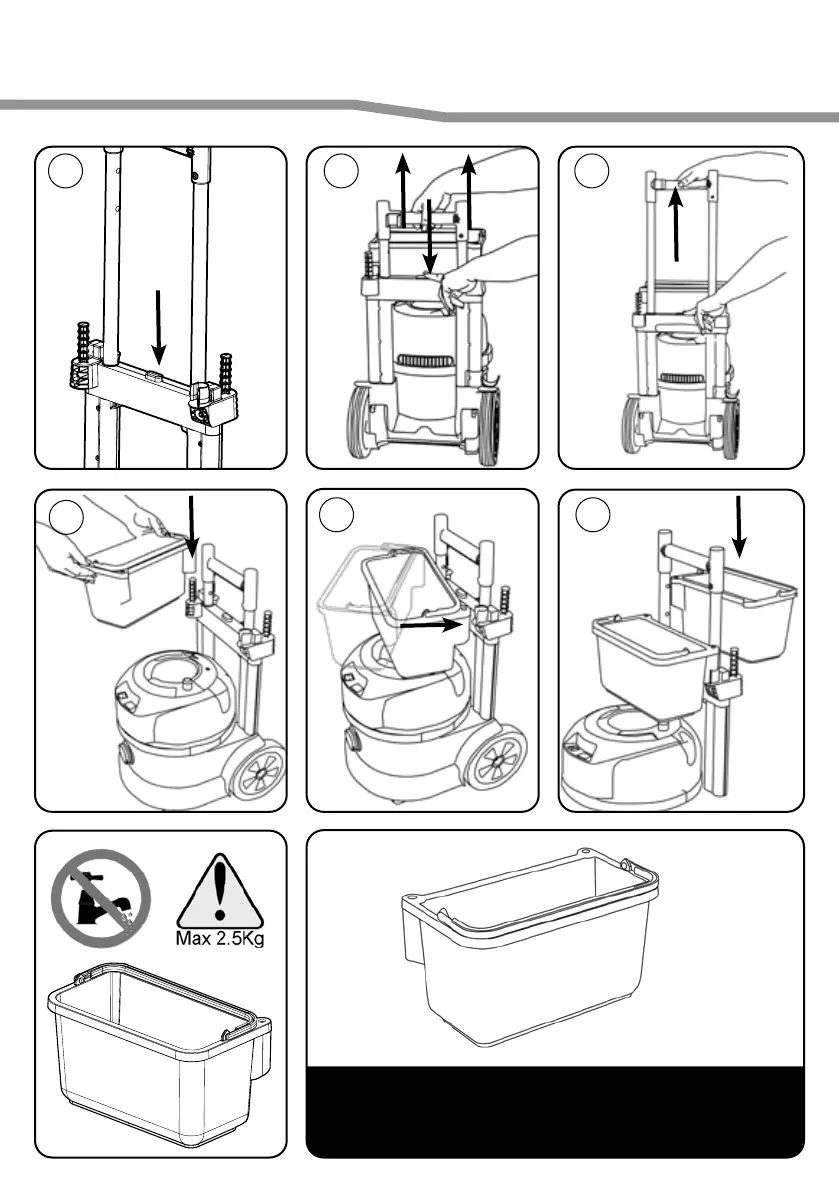 Max 2.5Kg