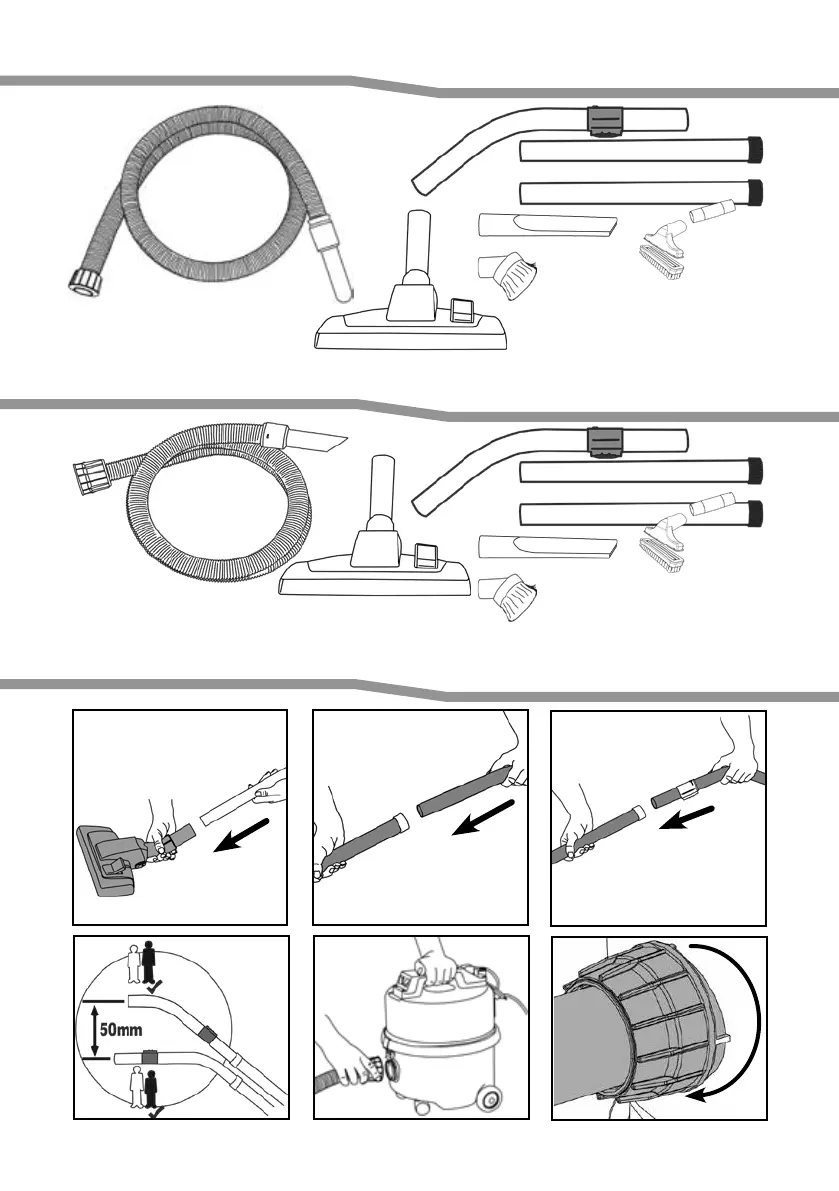 50mm