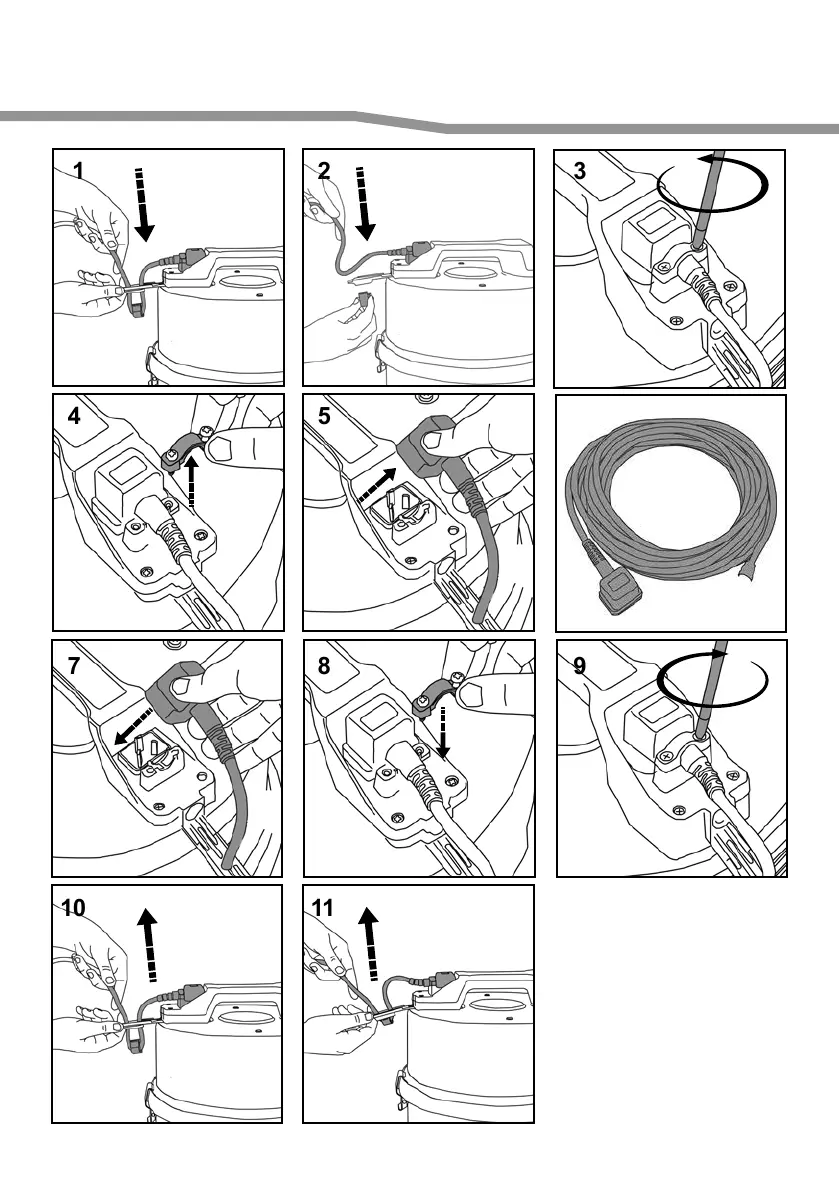 1

2

3

4

5

7

8

9

10

11