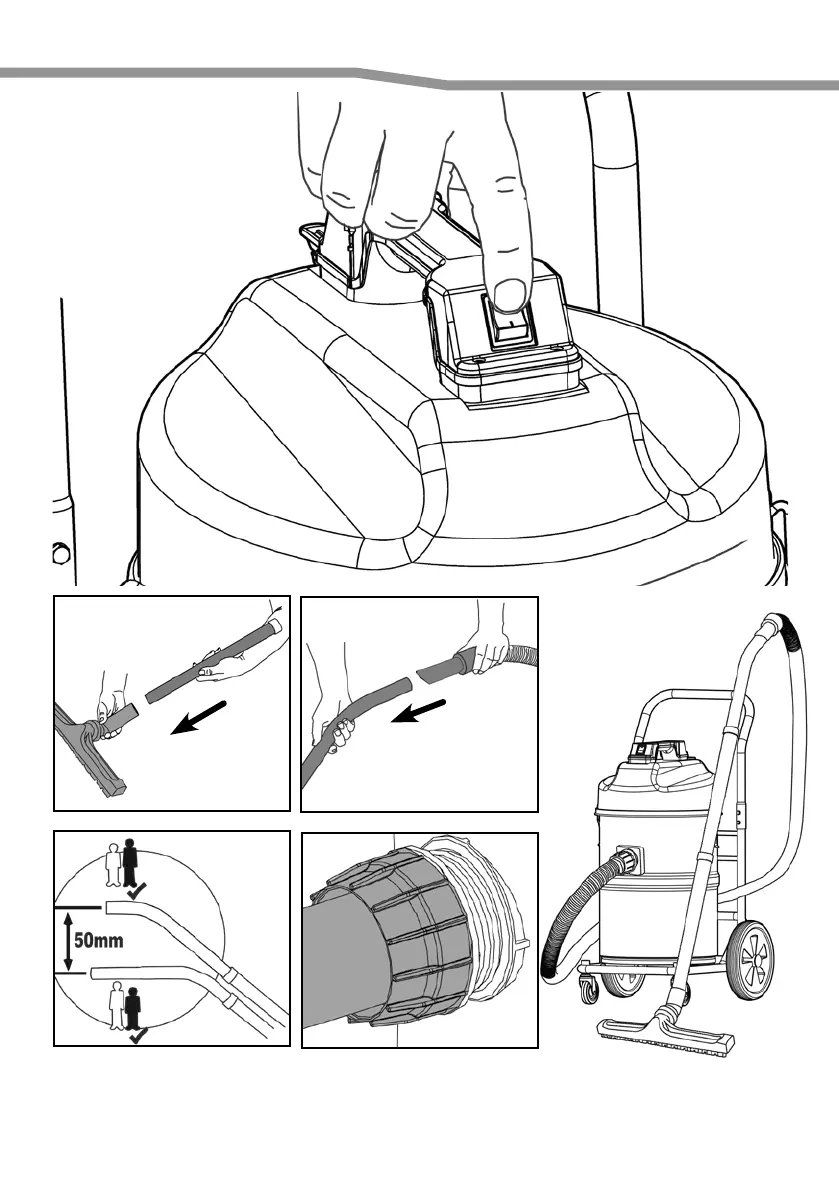 50mm