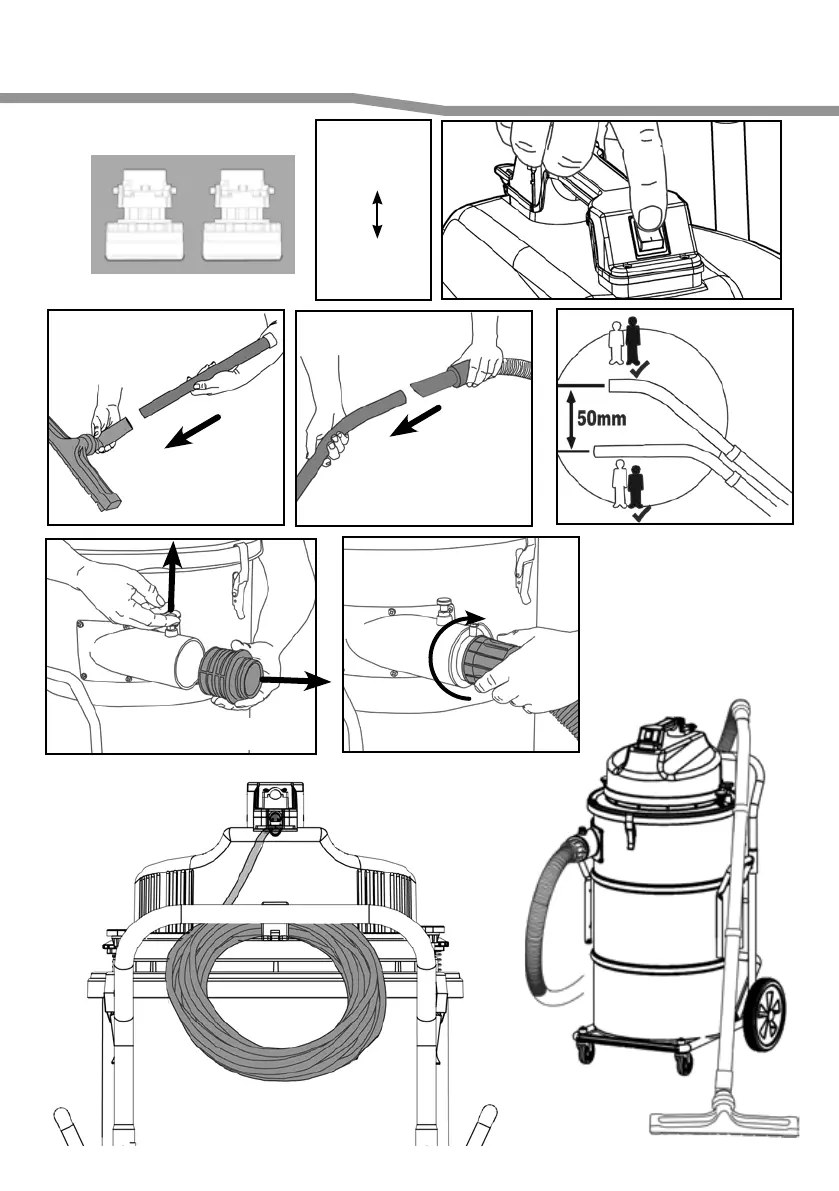 50mm