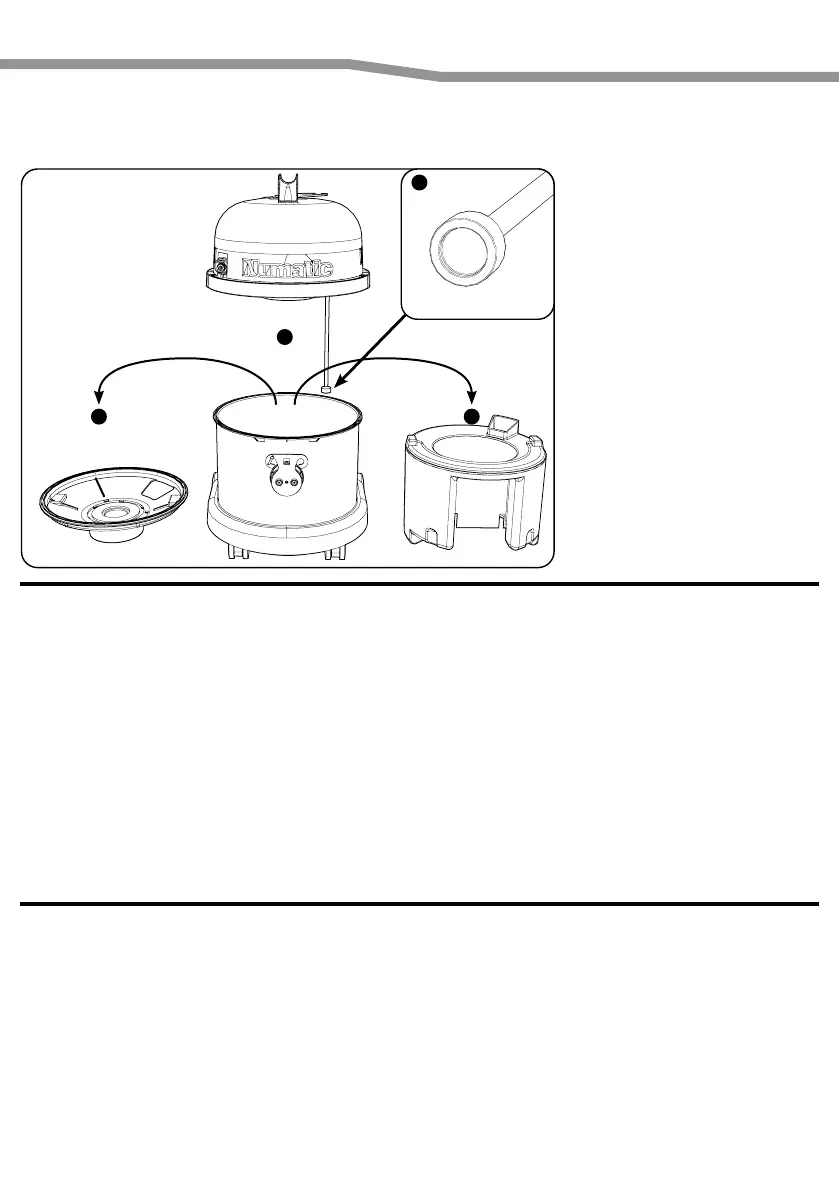 Numatic