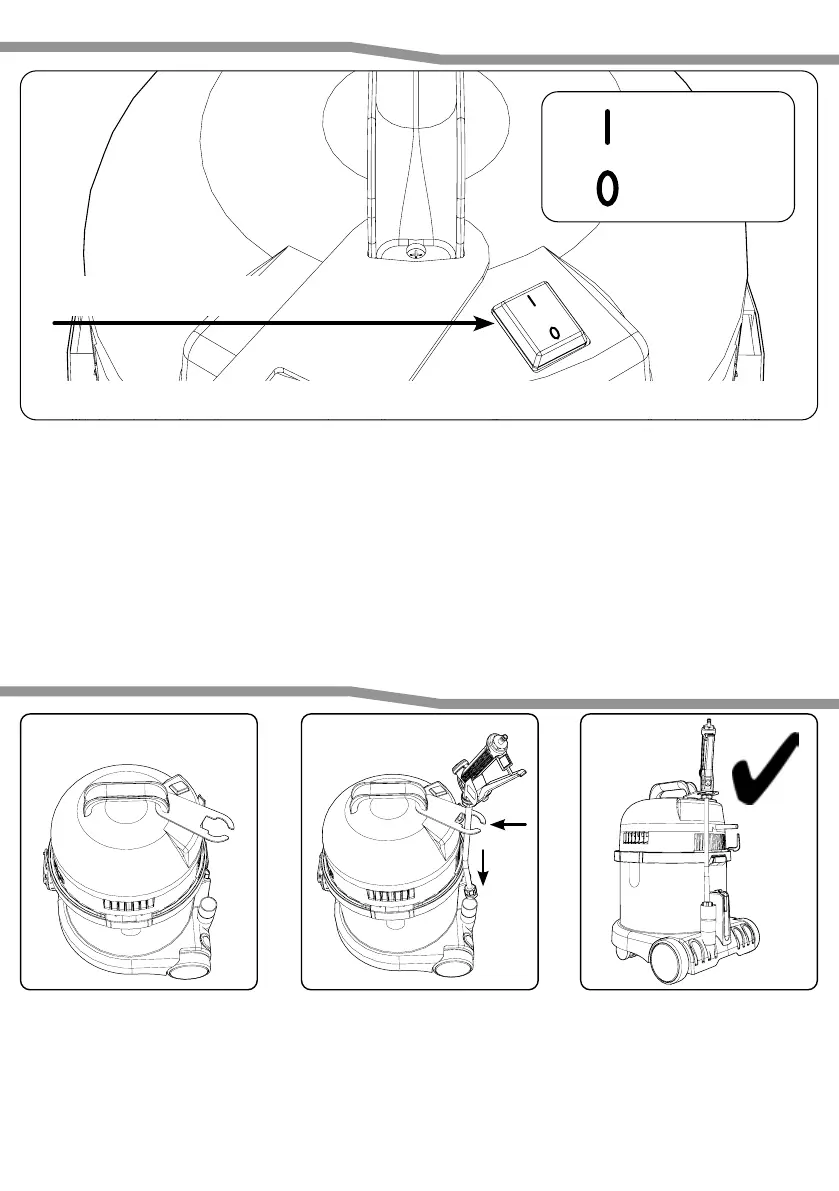 I
0

I
0