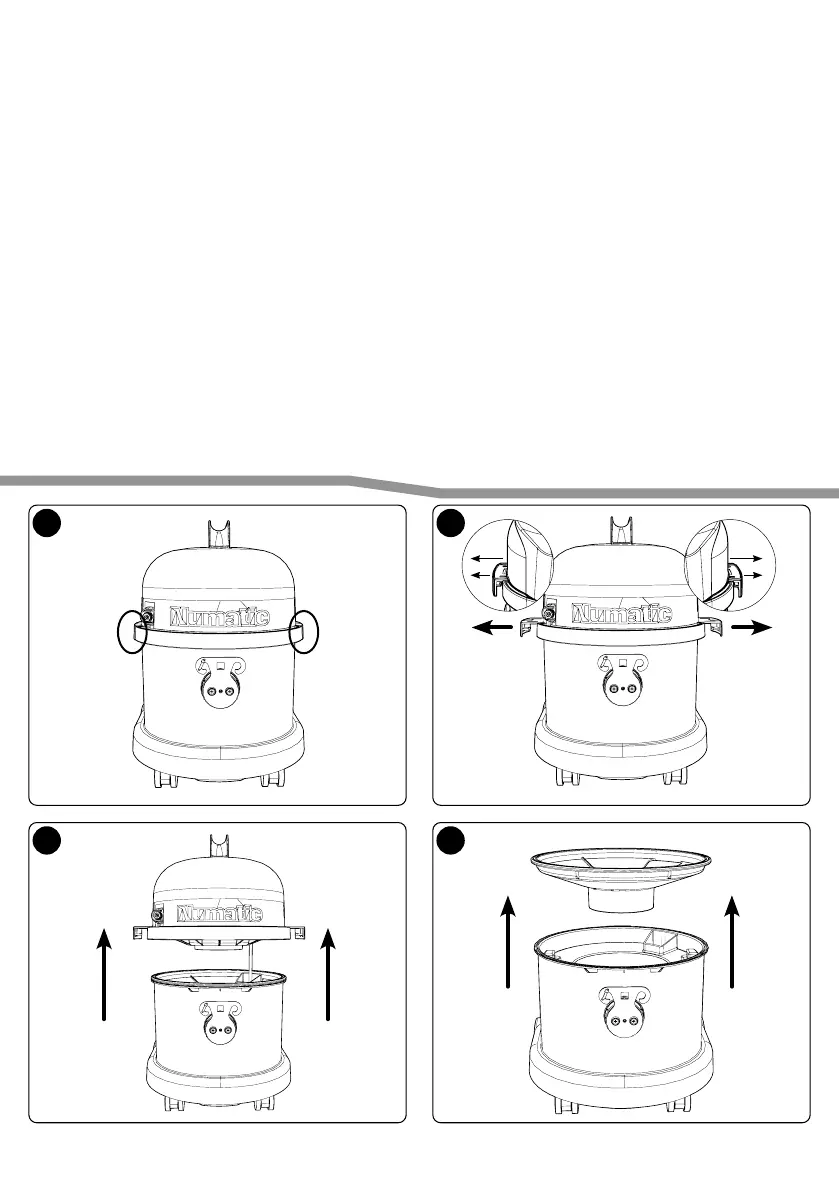 Numatic

Numatic

Numatic