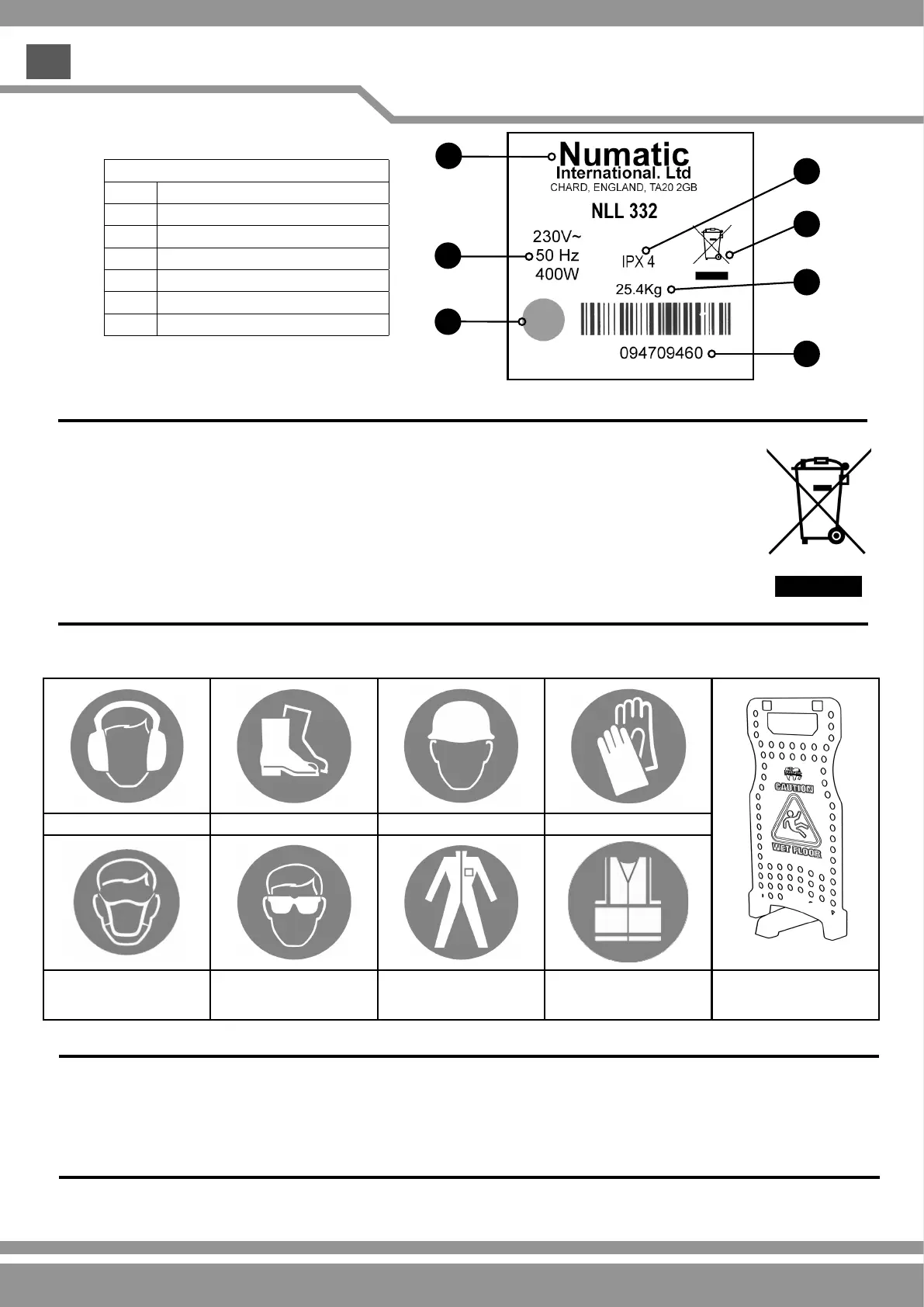 Numatic
International. Ltd
CHARD, ENGLAND, TA20 2GB

NLL 332

230V~
50 Hz
400W

IPX 4

25.4Kg

094709460

CAUTION

WET FLOOR