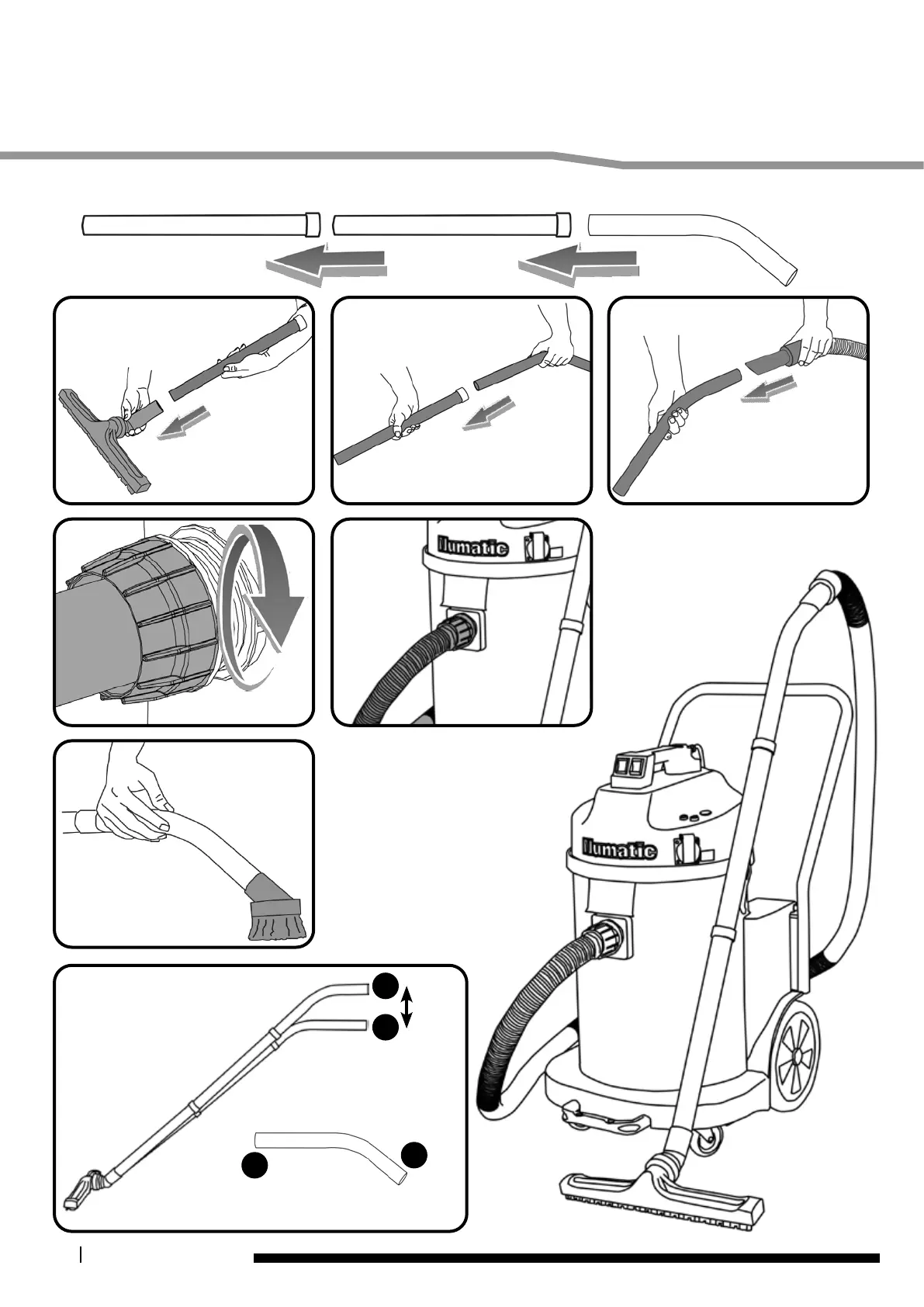 Numatic

Numatic